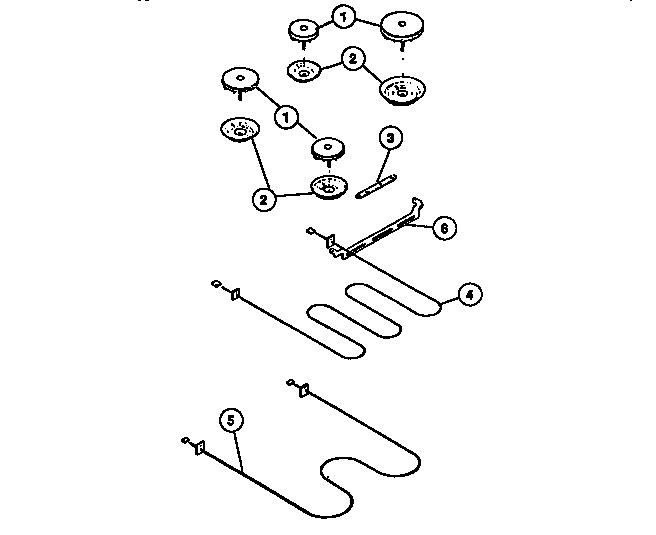 1
2
1
3
2
6
4
5