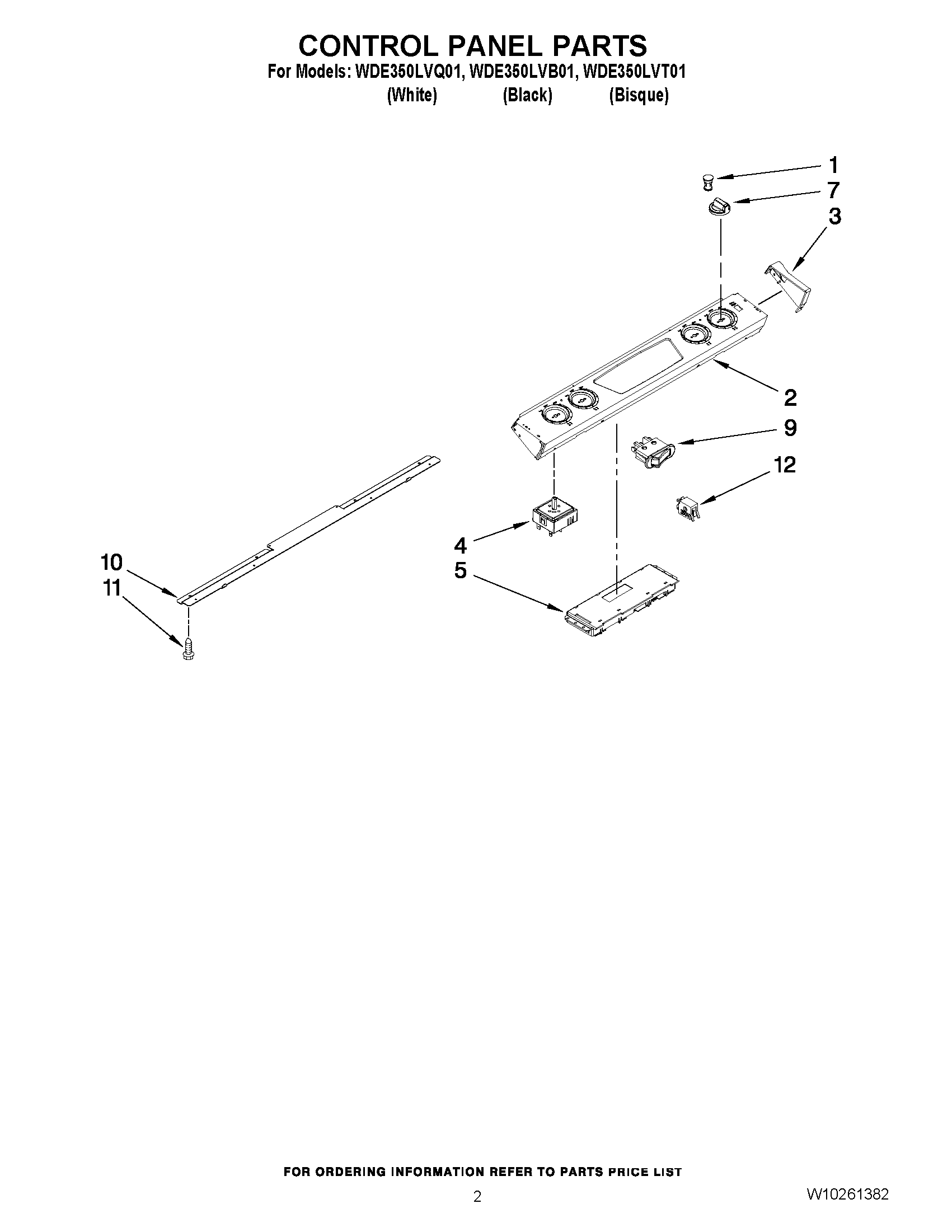 CONTROL PANEL PARTS
For Models: WDE350LVQ01, WDE350LVB01, WDE350LVT01
(White) (Black) (Bisque)

1
7
3
2
9
12
4
5
10
11

FOR ORDERING INFORMATION REFER TO PARTS PRICE LIST

2

W10261382