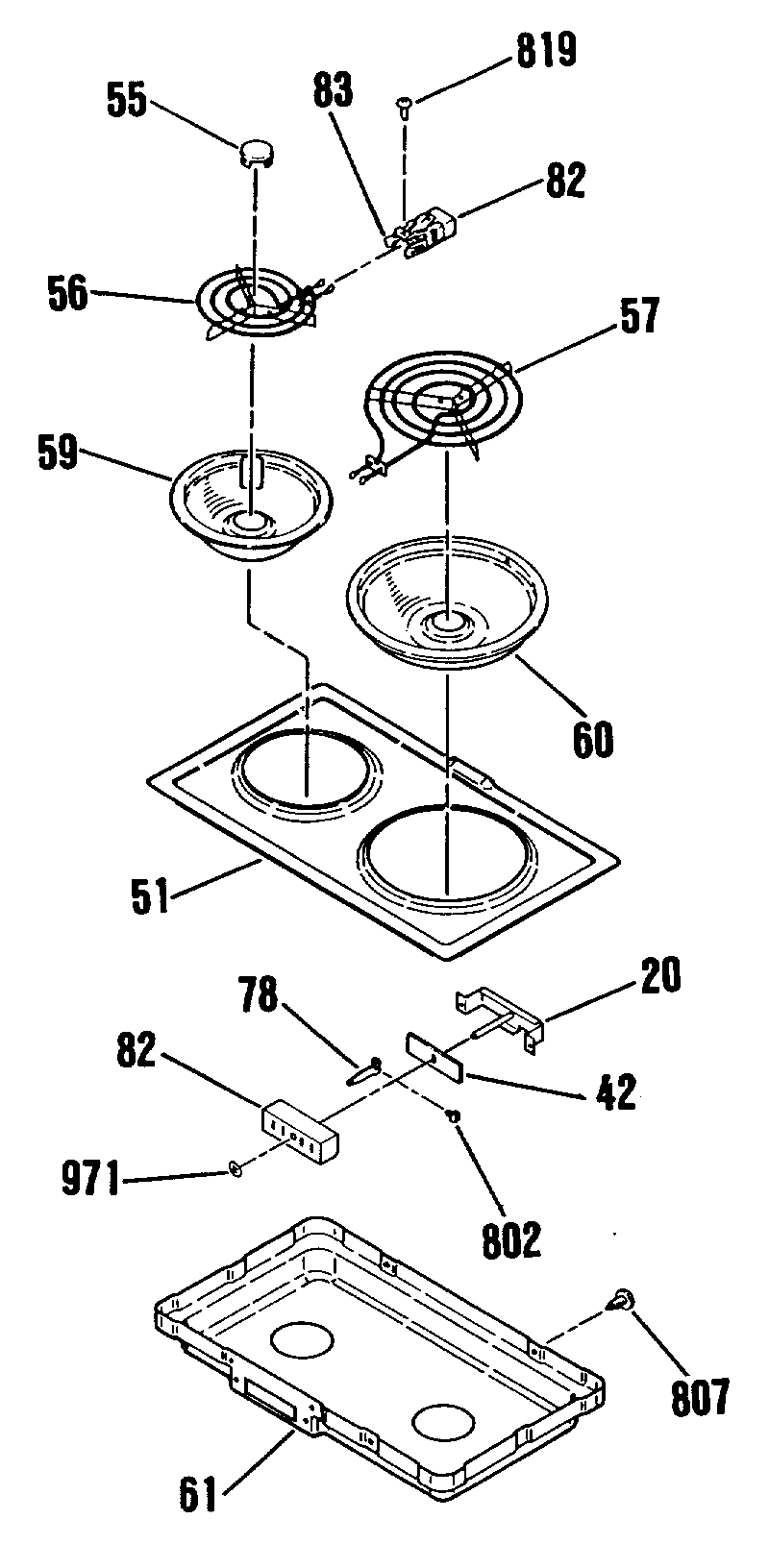 819
55
83
82
56
57
59
60
51
20
78
82
42
971
802
807
61