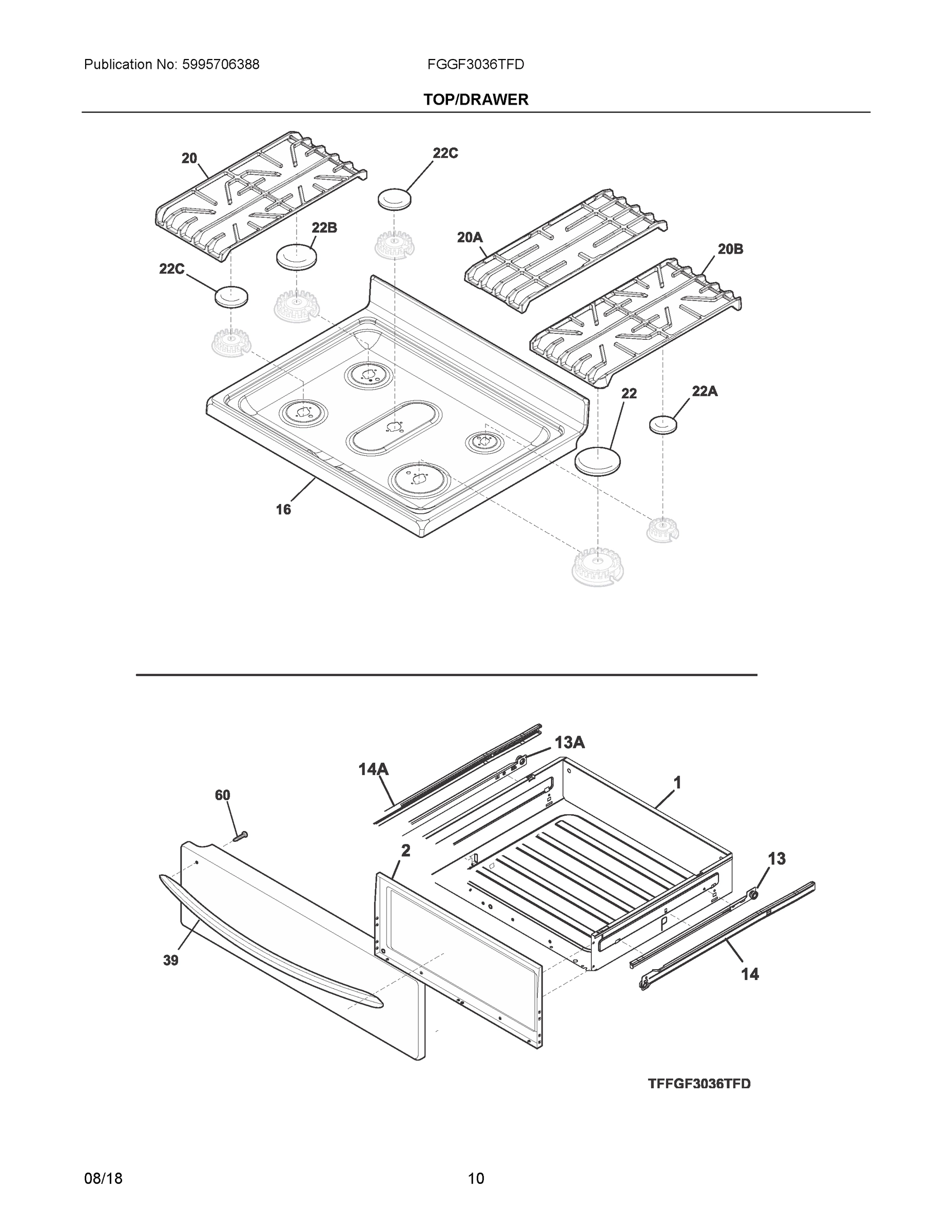 Publication No: 5995706388

FGGF3036TFD

TOP/DRAWER

20

22C

22B

20A

20B

22C

22

22A

16

13A

14A

1

60

2

13

39

14

TFFGF3036TFD

08/18

10