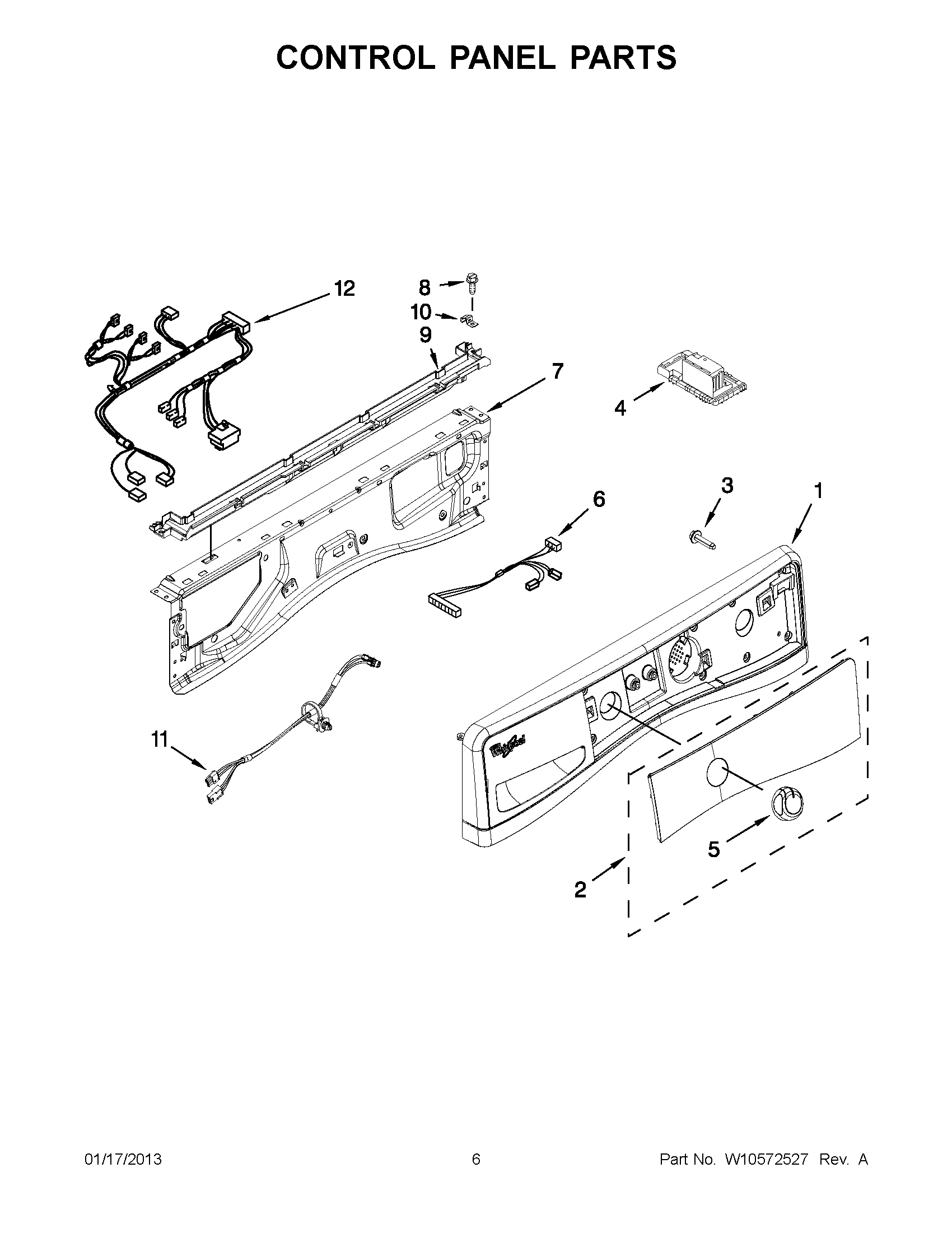 CONTROL PANEL PARTS

12

8

10

9

7

4

6

3

1

11

Whirlpool

5

2

01/17/2013

6

Part No. W10572527 Rev. A