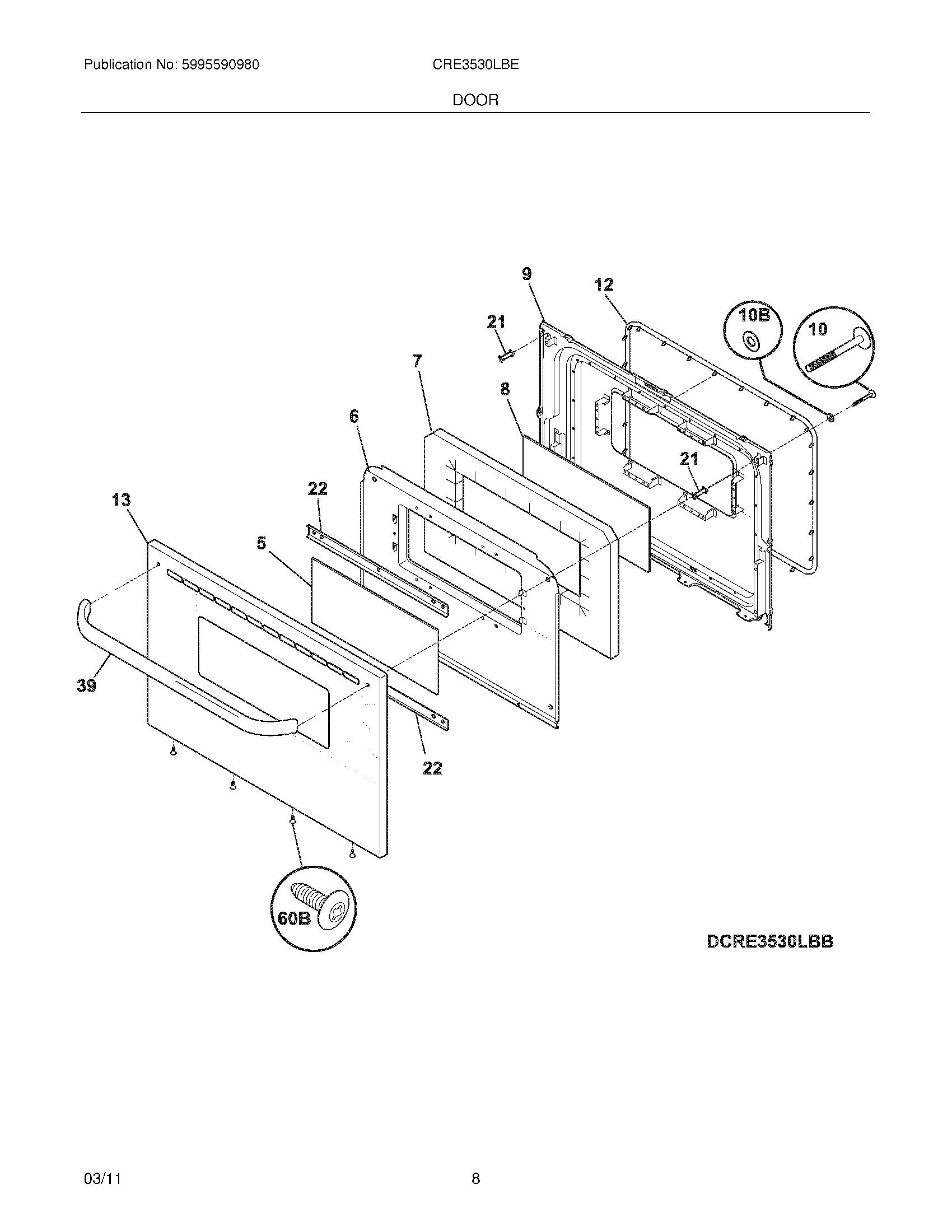 Publication No: 5995590980

CRE3530LBE

DOOR

9

12

21

10B

10

7

8

6

21

22

13

5

39

22

60B

DCRE3530LBB

03/11

8