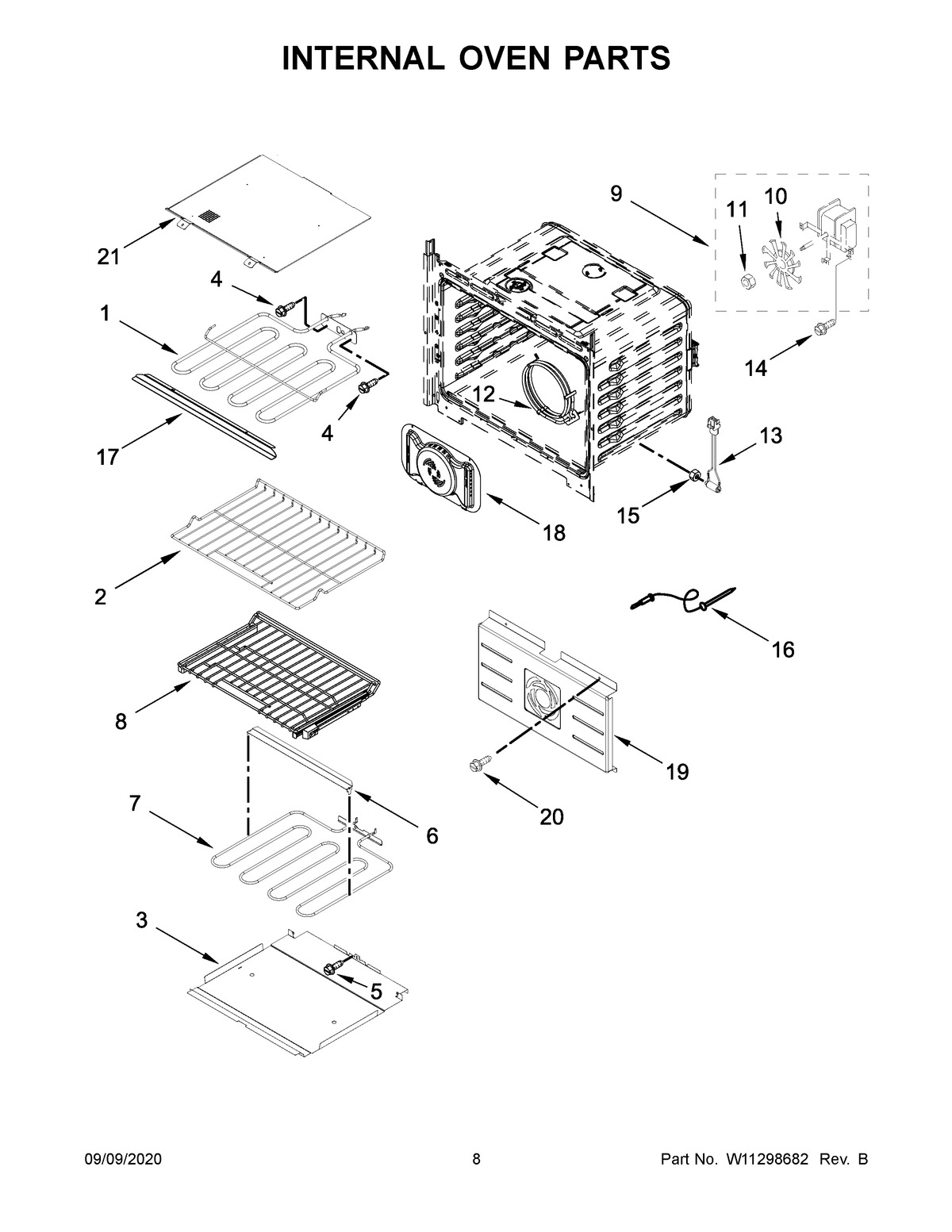 INTERNAL OVEN PARTS

21
4
1
4
17
2
8
7
6
3
5
9
11
10
14
12
13
15
18
16
19
20

09/09/2020
8
Part No. W11298682 Rev. B