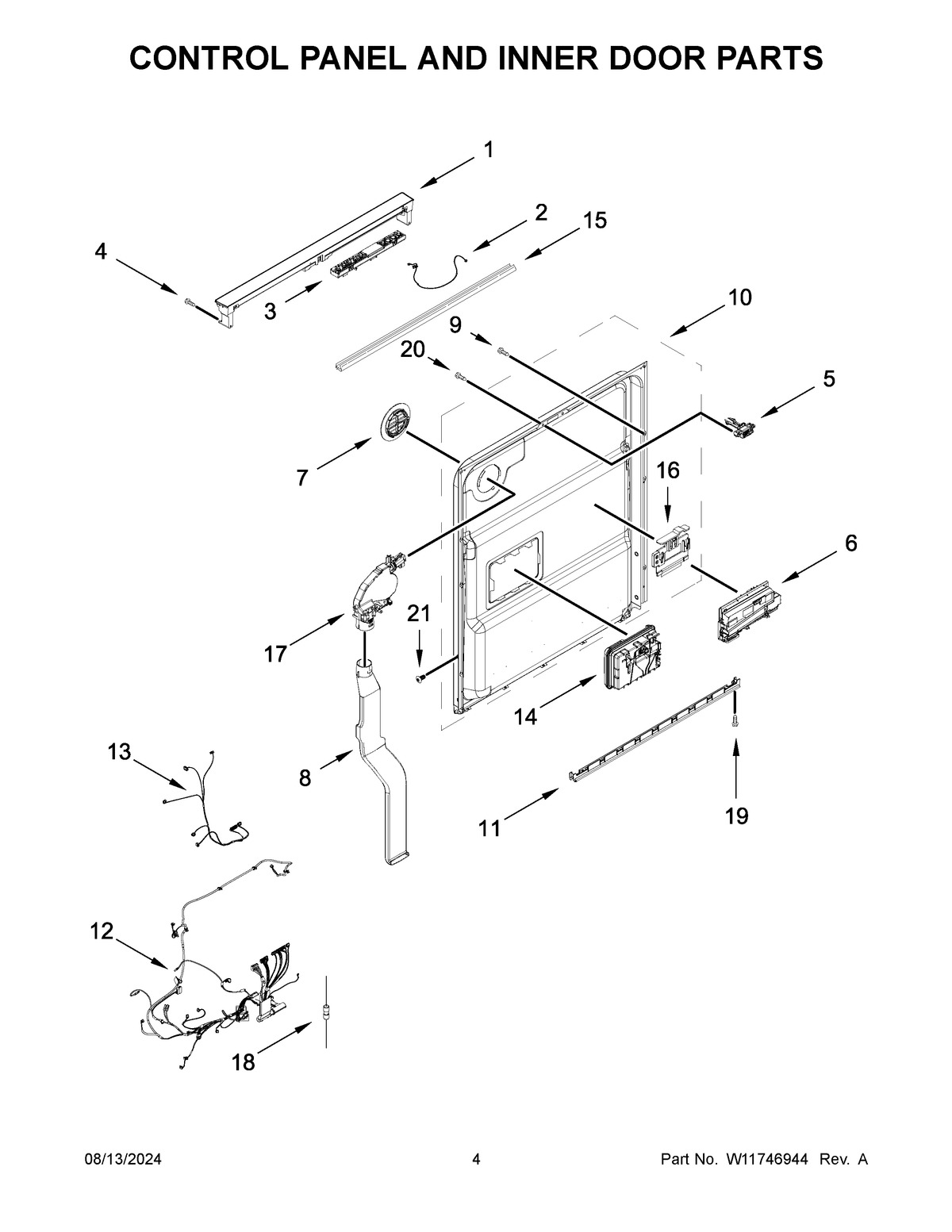 CONTROL PANEL AND INNER DOOR PARTS

1
2
15
4
3
10
9
20
5
7
16
6
21
17
14
13
8
11
19
12
18

08/13/2024
4
Part No. W11746944 Rev. A