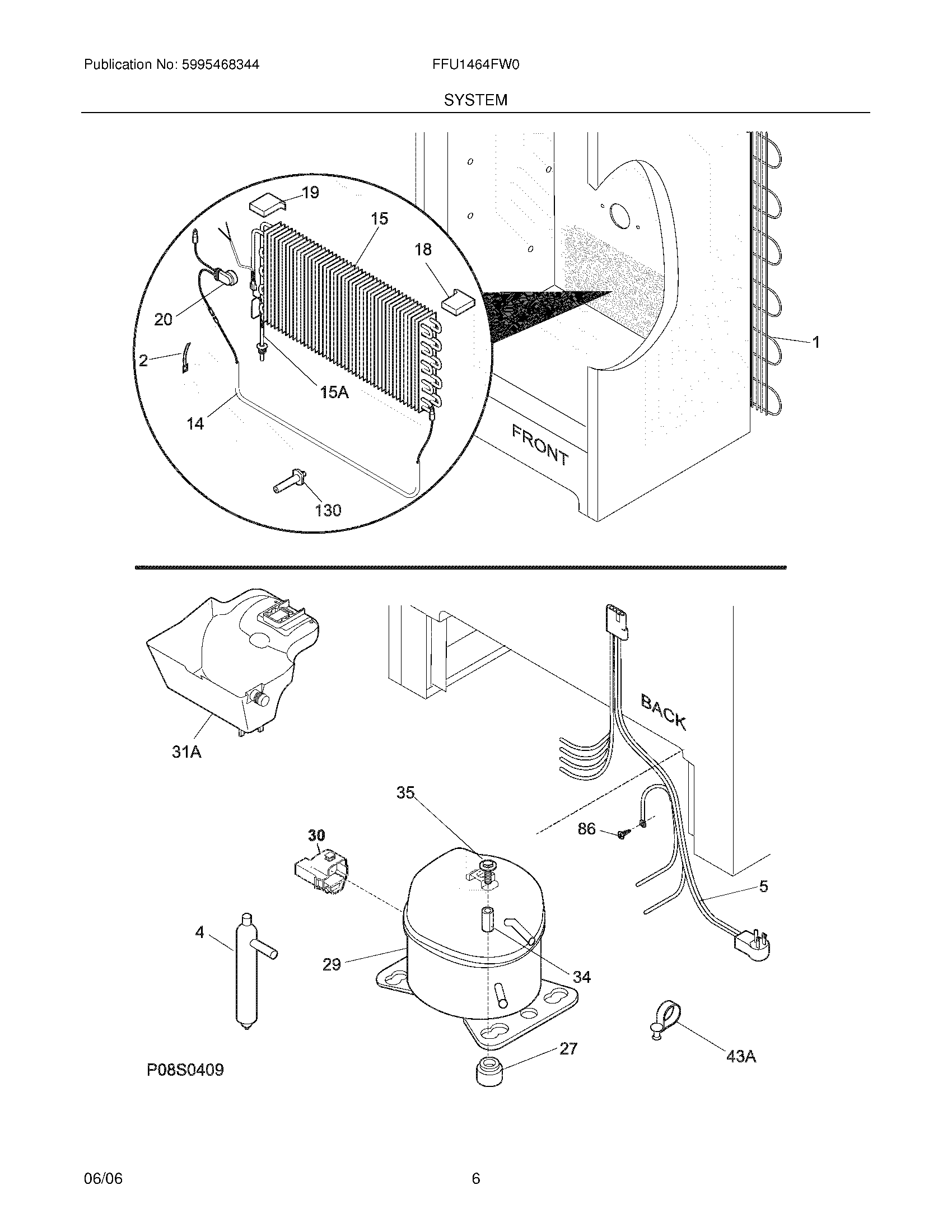 Publication No: 5995468344

FFU1464FW0

SYSTEM

19
15
18
20
2
15A
14
130
1
FRONT

31A
BACK
35
30
86
5
4
29
34
27
43A
P08S0409

06/06

6