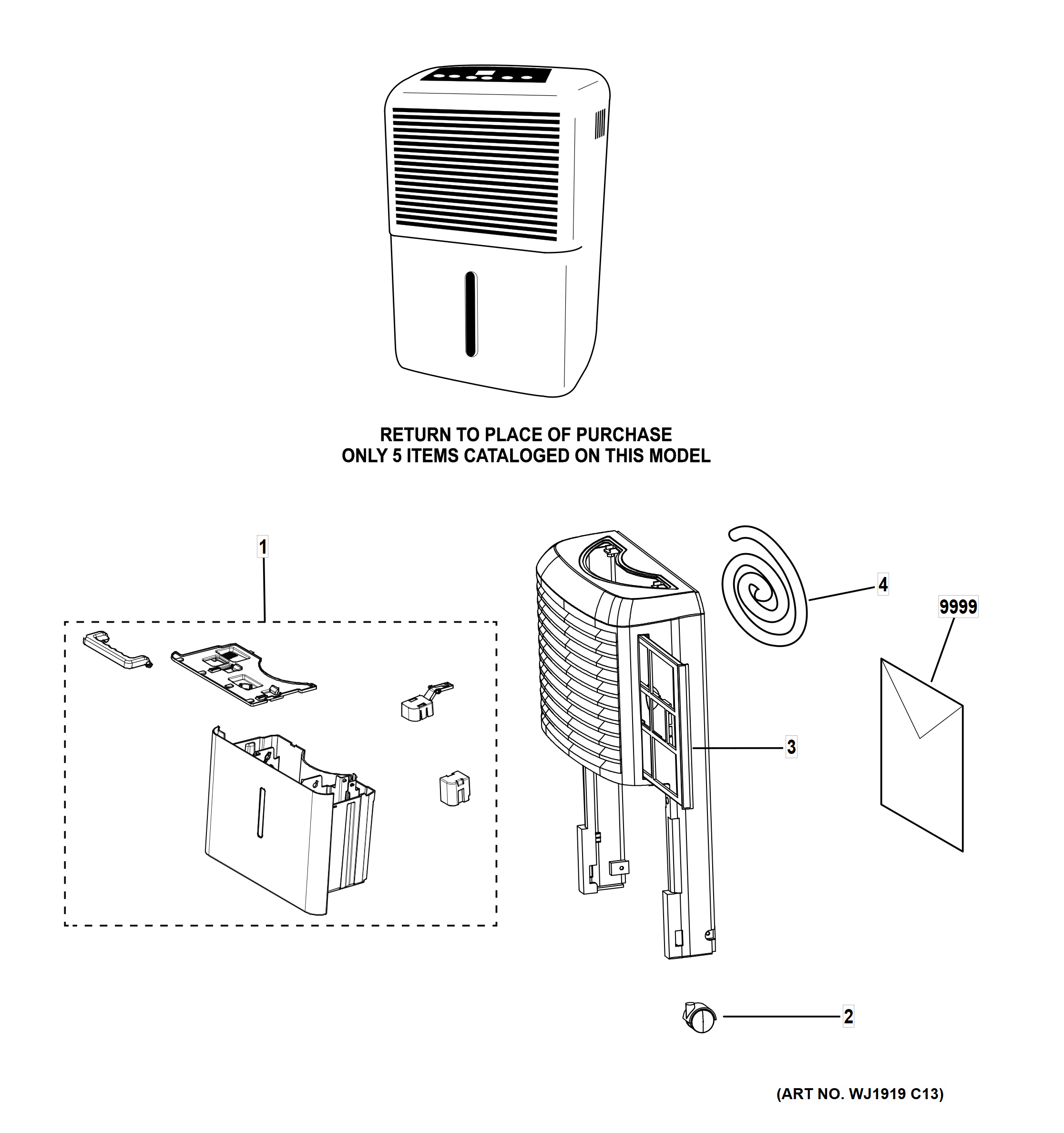 RETURN TO PLACE OF PURCHASE
ONLY 5 ITEMS CATALOGED ON THIS MODEL

1

4

9999

3

2

(ART NO. WJ1919 C13)