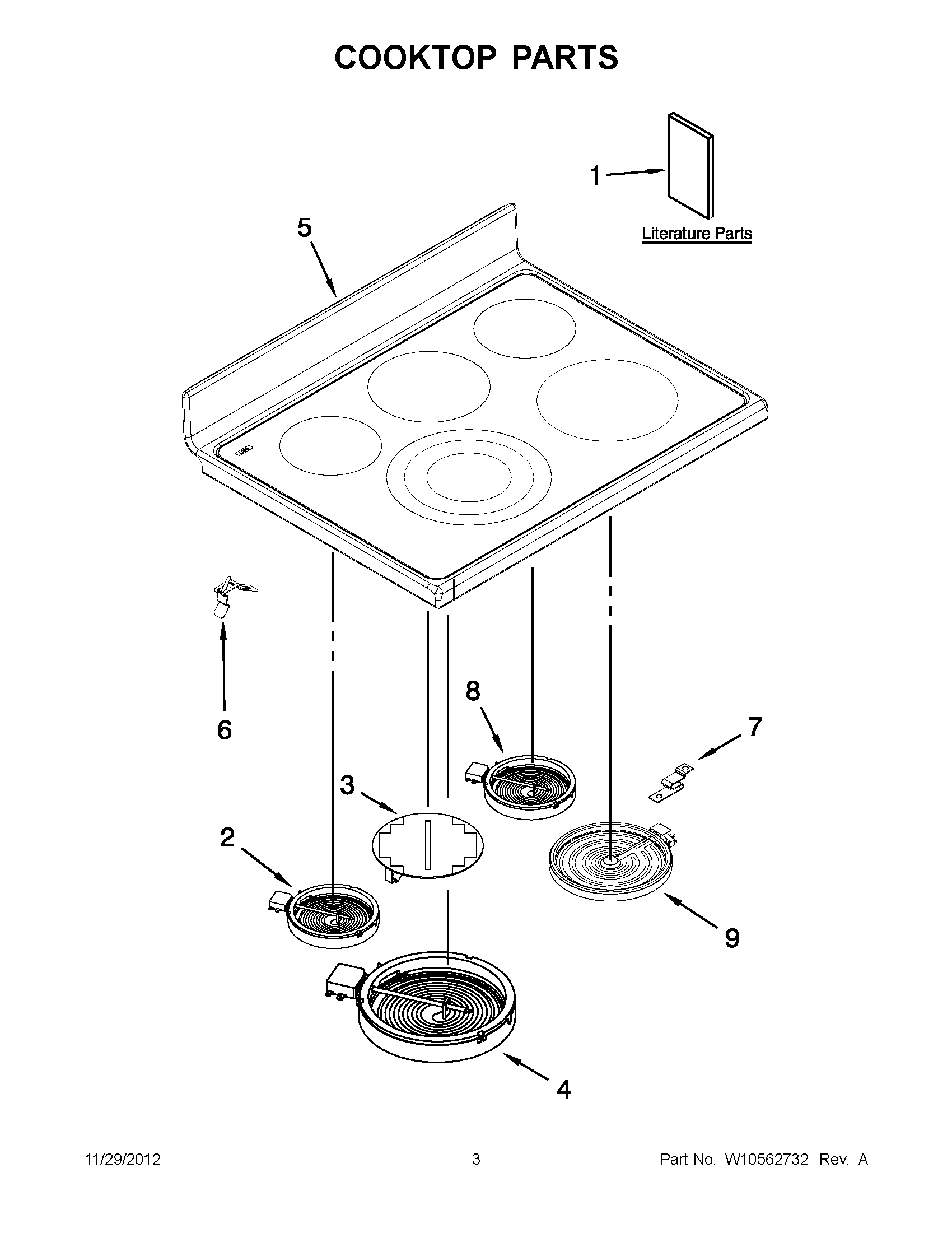 COOKTOP PARTS

1

Literature Parts

5

6

8

7

3

2

9

4

11/29/2012

3

Part No. W10562732 Rev. A