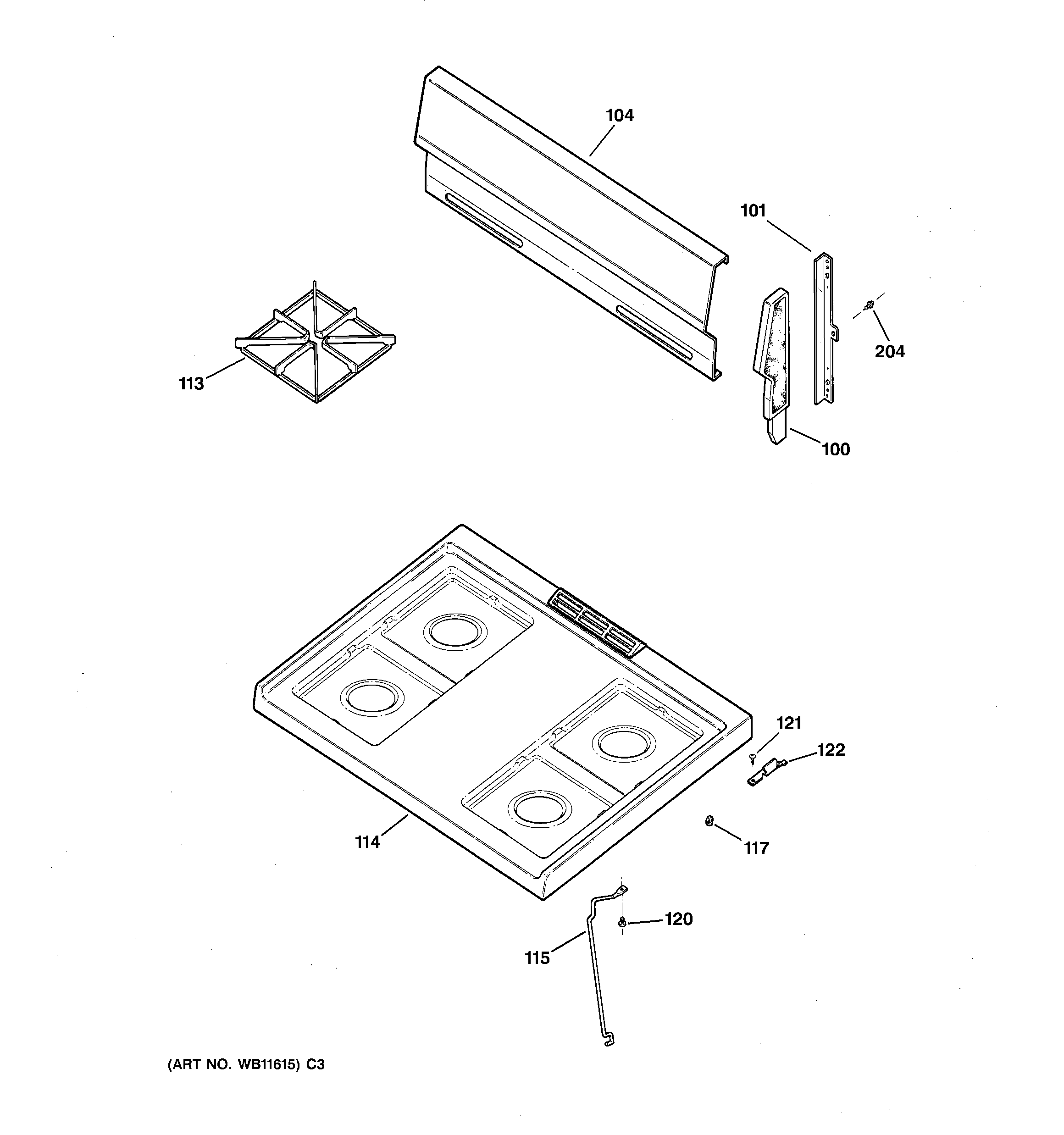 104

101

204

113

100

121

122

114

117

120

115

(ART NO. WB11615) C3