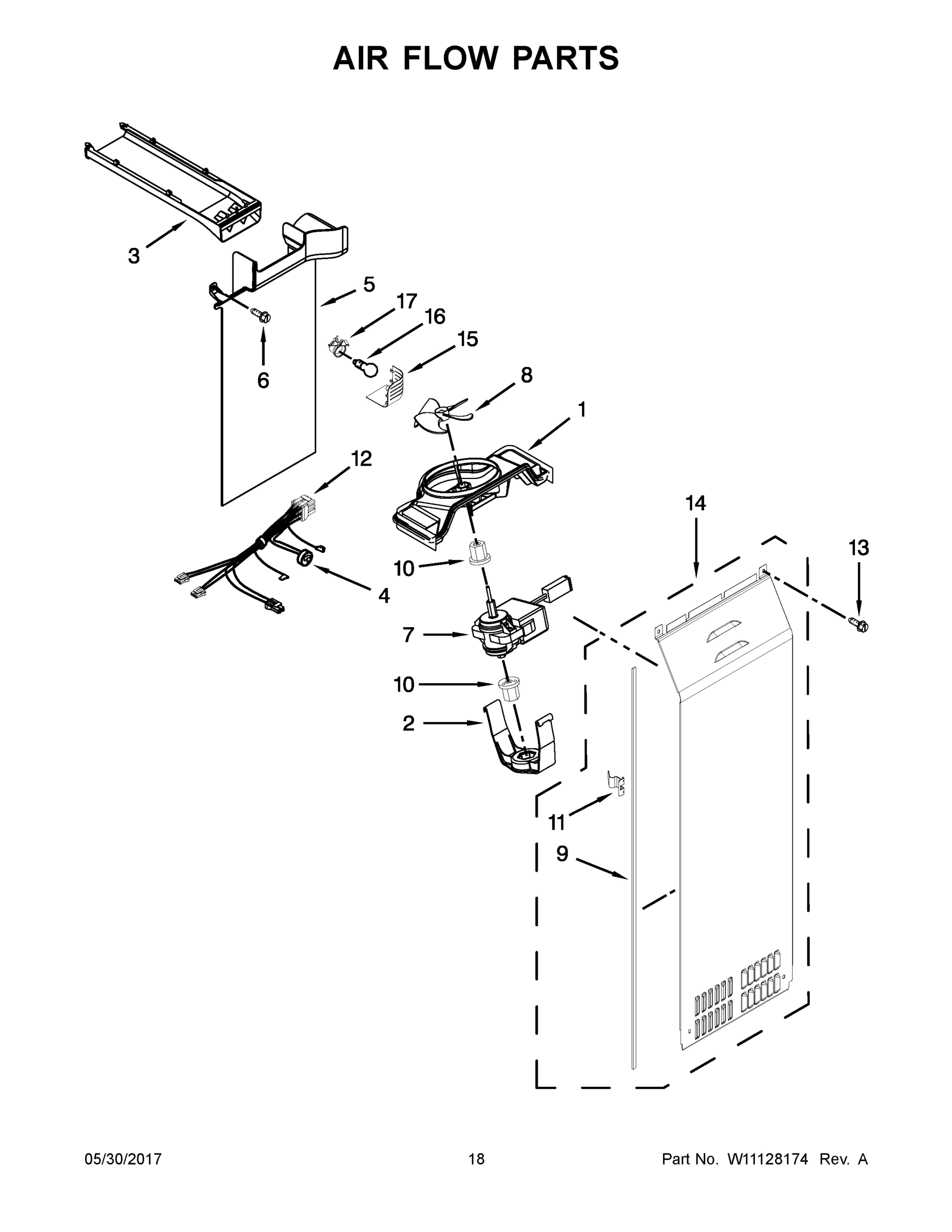 AIR FLOW PARTS

3
5
17
16
15
6
8
1
12
14
13
10
4
7
10
2
11
9

05/30/2017
18
Part No. W11128174 Rev. A