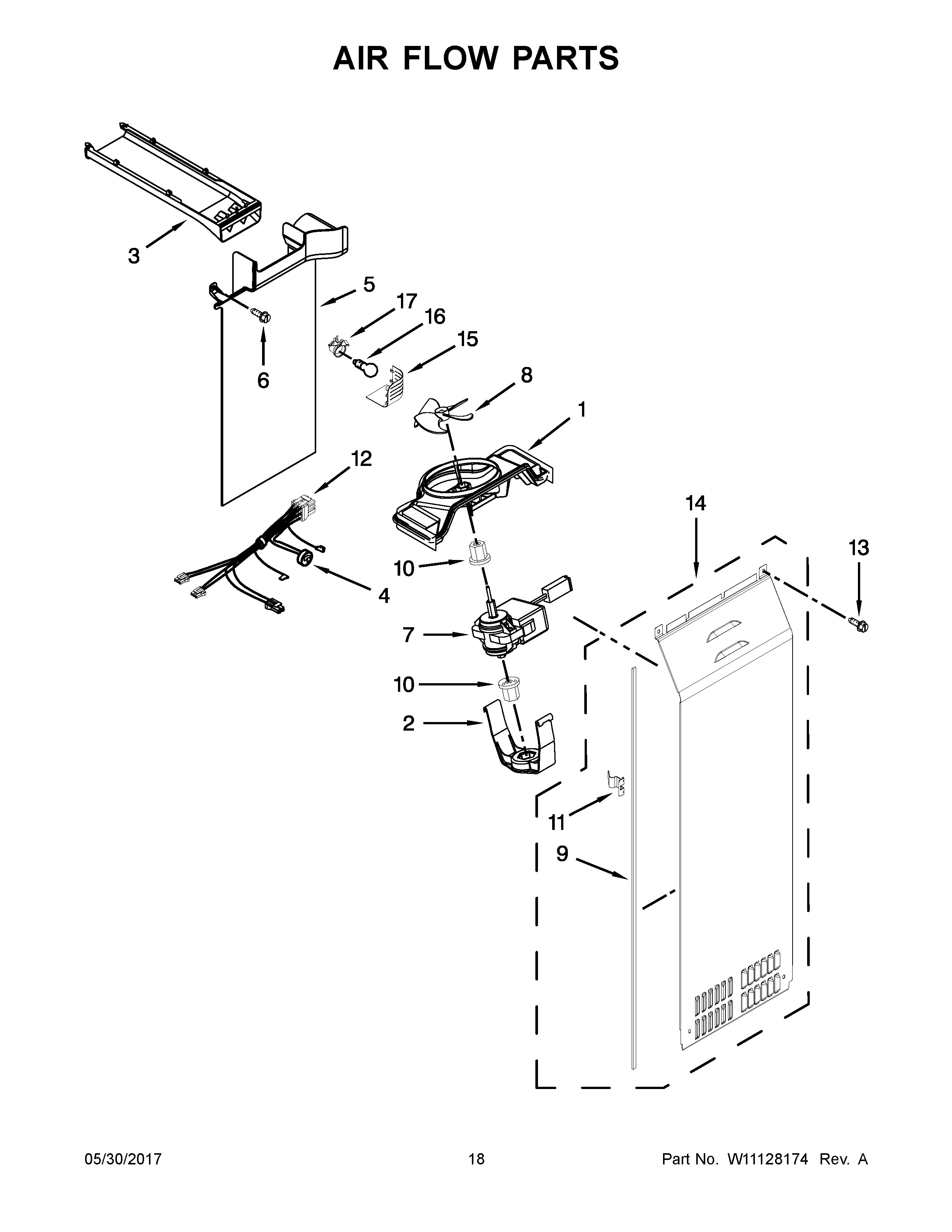 AIR FLOW PARTS

3
5
17
16
15
6
8
1
12
14
13
10
4
7
10
2
11
9

05/30/2017
18
Part No. W11128174 Rev. A