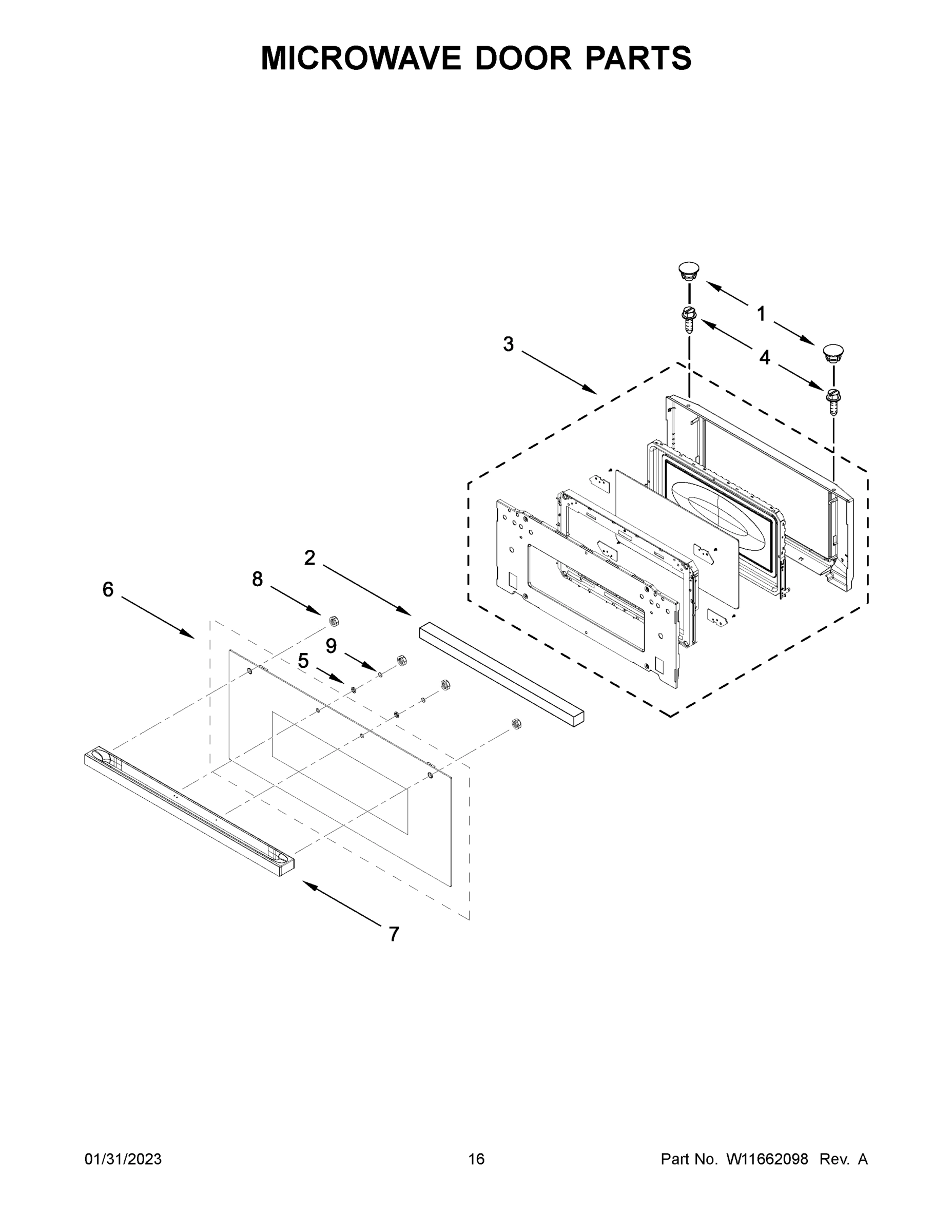 MICROWAVE DOOR PARTS

1

3

4

2

8

6

9

5

7

01/31/2023

16

Part No. W11662098 Rev. A