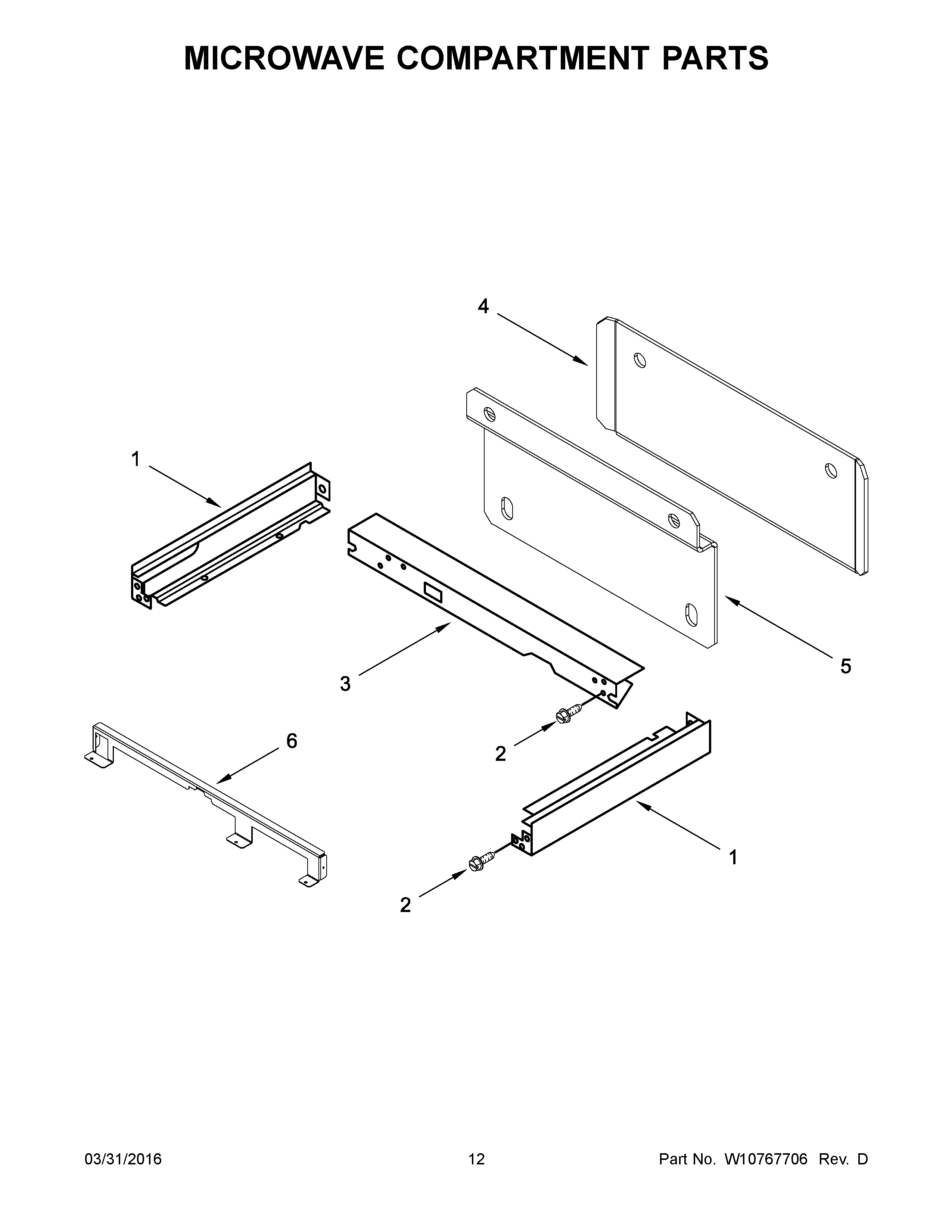 MICROWAVE COMPARTMENT PARTS

4

1

5

3

6

2

1

2

03/31/2016 12 Part No. W10767706 Rev. D