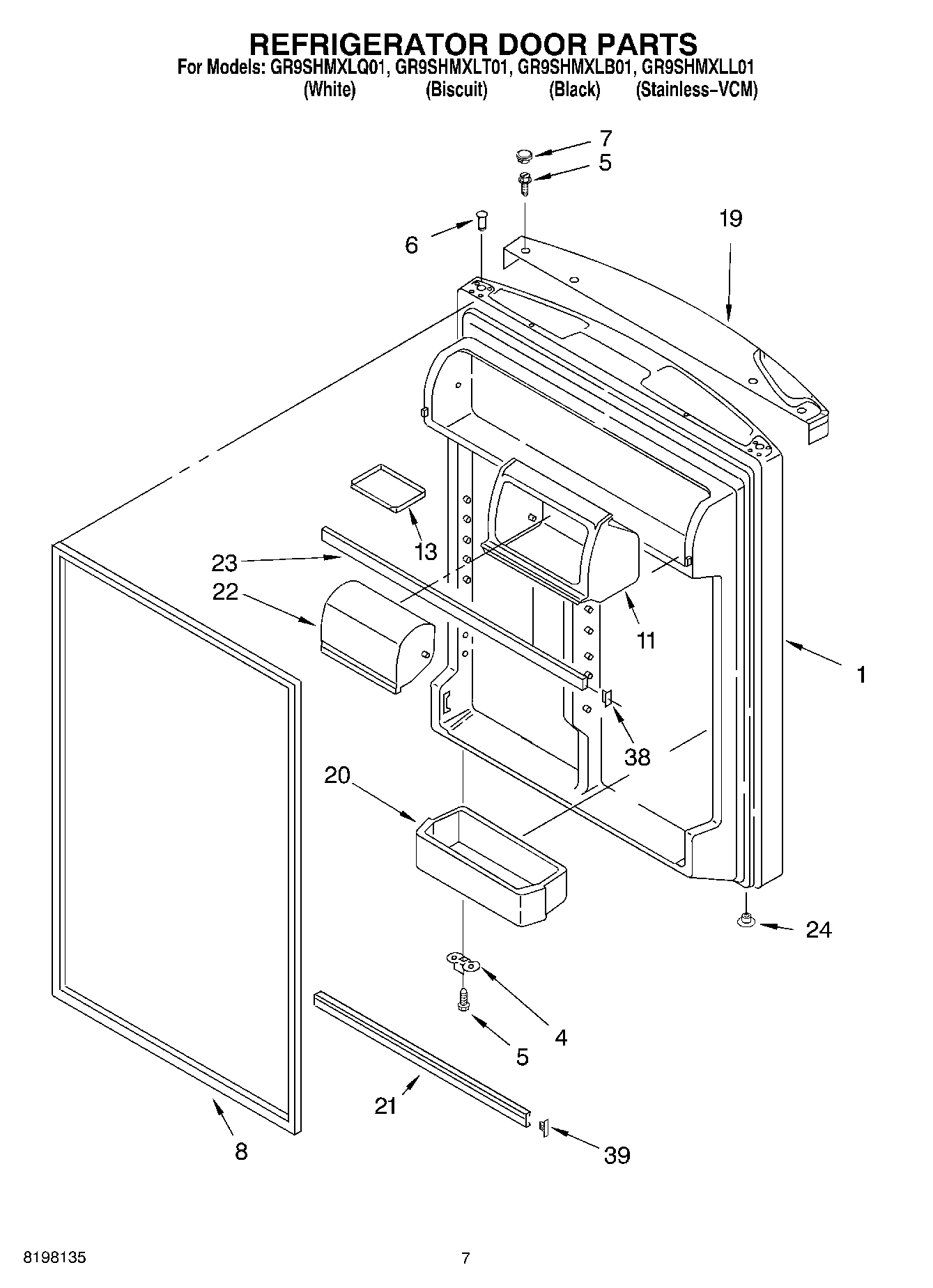 REFRIGERATOR DOOR PARTS
For Models: GR9SHMXLQ01, GR9SHMXLT01, GR9SHMXLB01, GR9SHMXLL01
(White) (Biscuit) (Black) (Stainless–VCM)

7
5
19
6
13
23
22
11
1
38
20
24
4
5
21
8
39

8198135
7