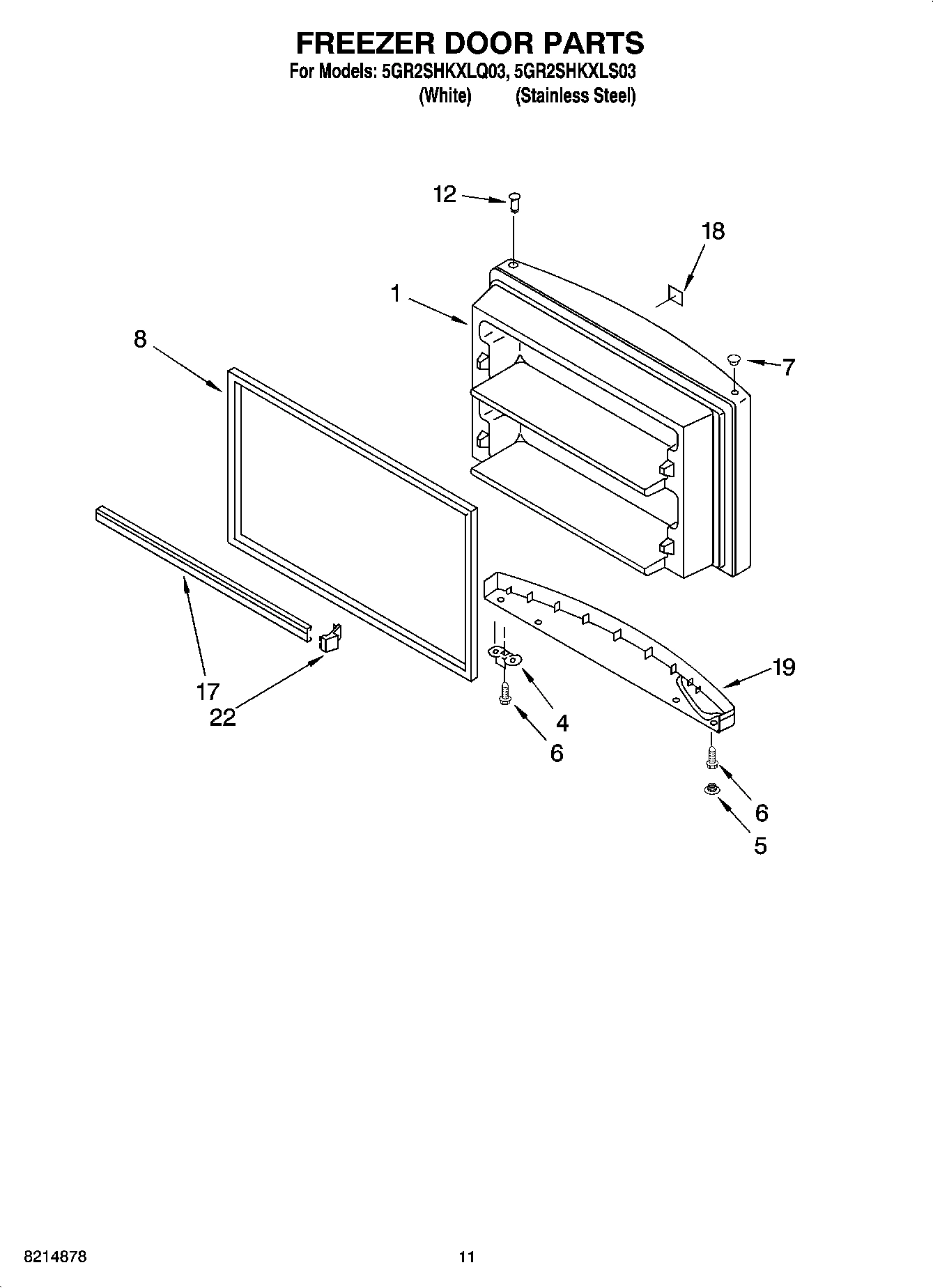 FREEZER DOOR PARTS
For Models: 5GR2SHKXLQ03, 5GR2SHKXLS03
(White) (Stainless Steel)

12
18
1
8
7
17
22
4
6
19
6
5

8214878
11