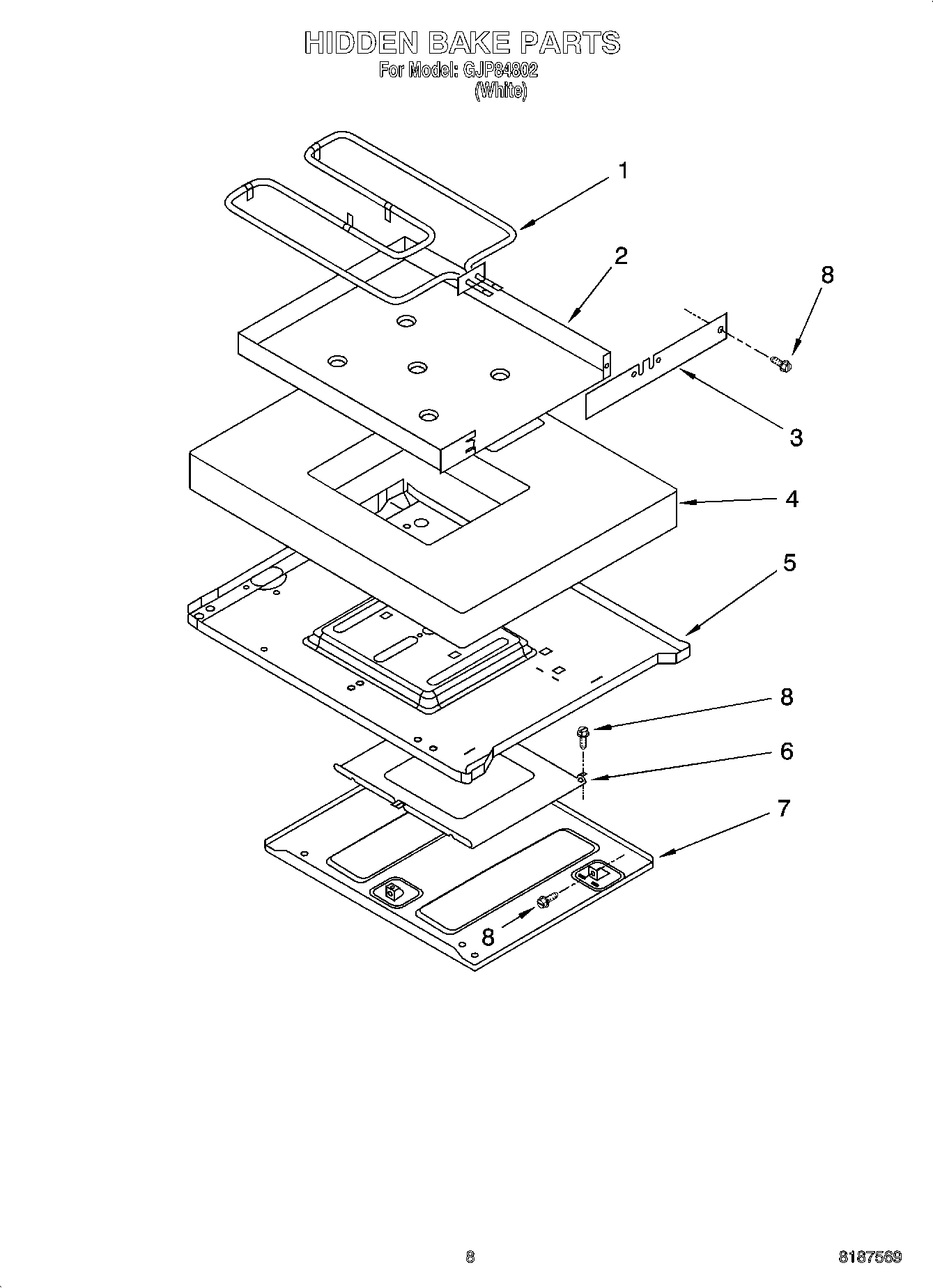 HIDDEN BAKE PARTS
For Model: GJP84802
(White)

1
2
8
3
4
5
8
6
7
8

8
8187569