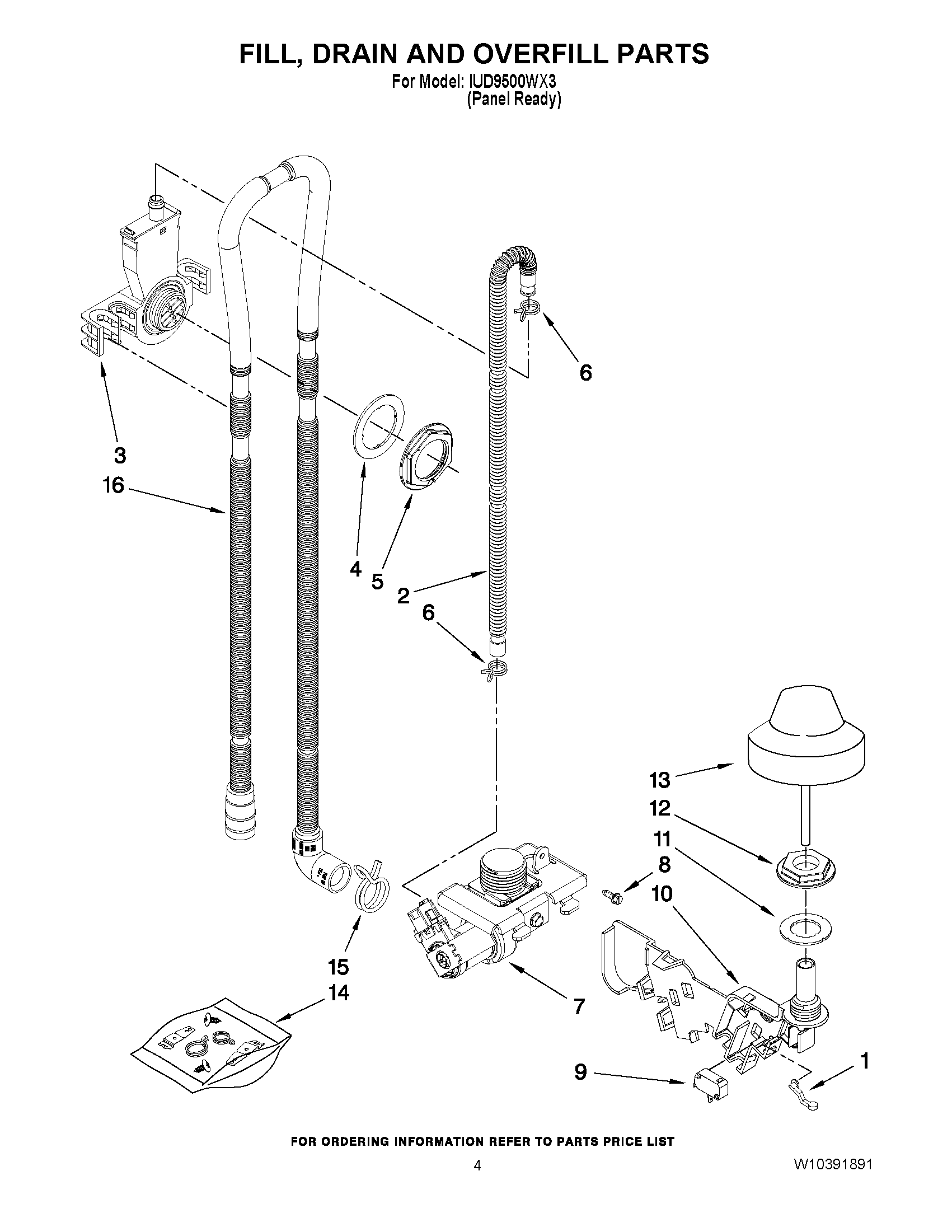 FILL, DRAIN AND OVERFILL PARTS
For Model: IUD9500WX3
(Panel Ready)

6
3
16
4
5
2
6
13
12
11
8
10
15
14
7
9
1

FOR ORDERING INFORMATION REFER TO PARTS PRICE LIST

4

W10391891