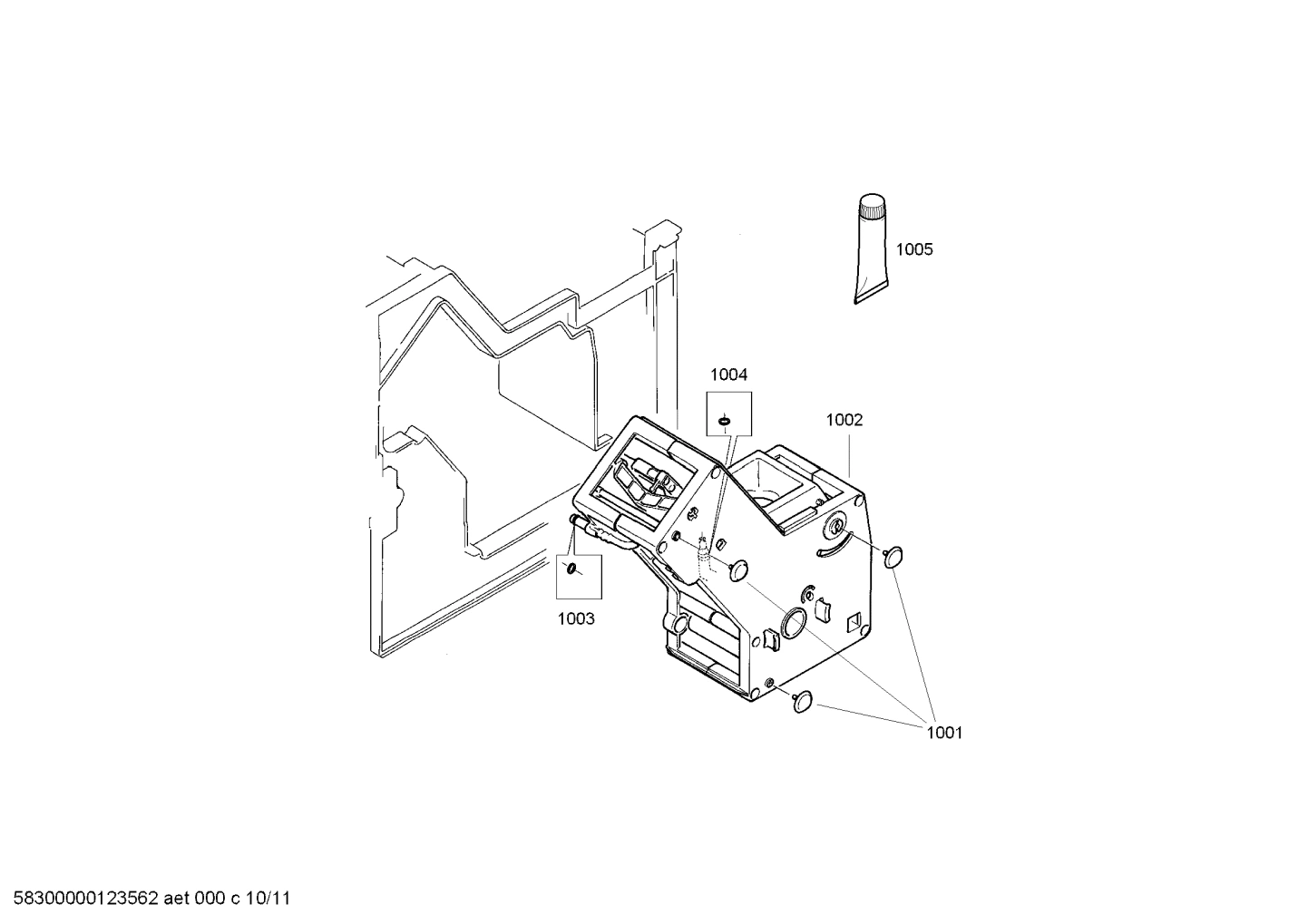 1005

1004

1002

1003

1001

58300000123562 aet 000 c 10/11