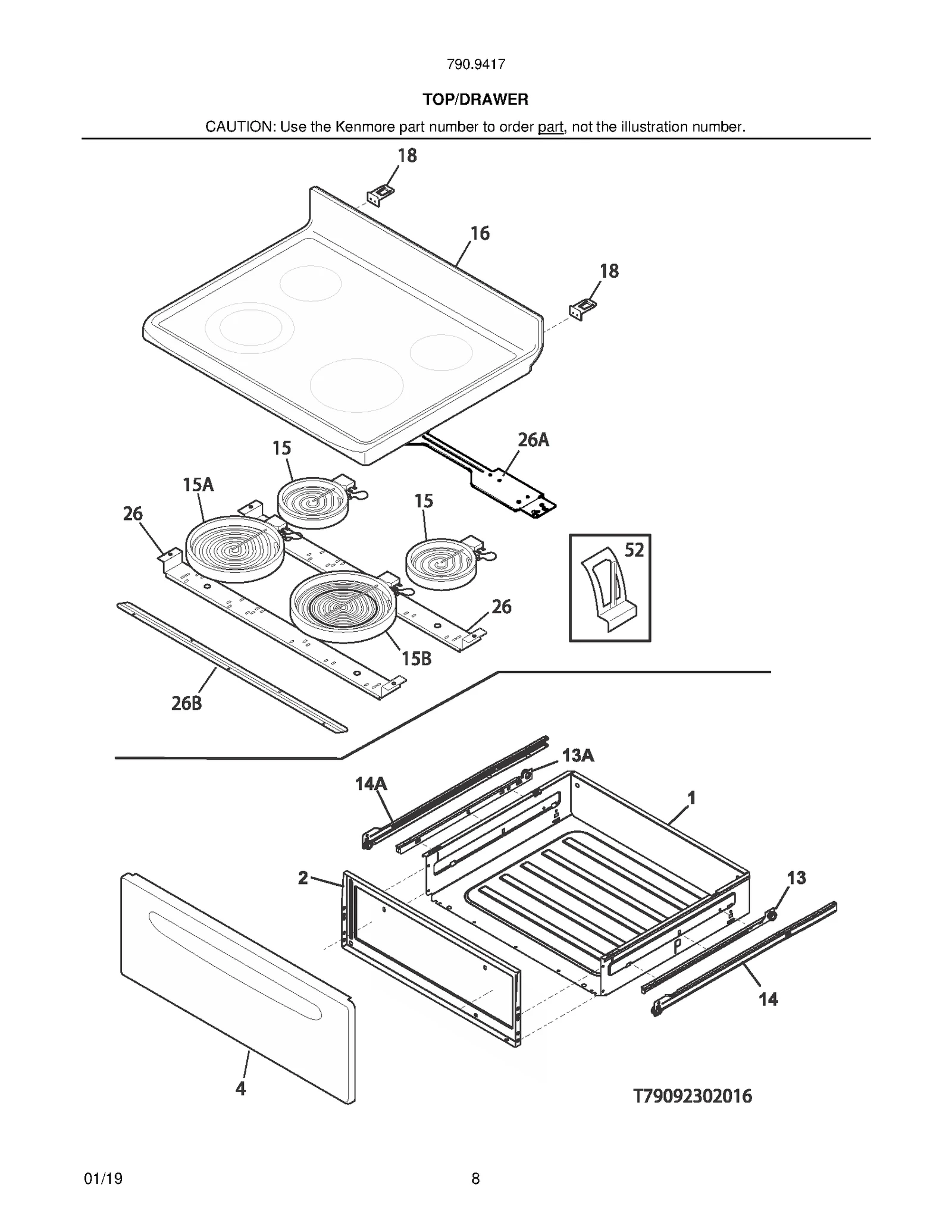 790.9417

TOP/DRAWER

CAUTION: Use the Kenmore part number to order part, not the illustration number.

18

16

18

26A

15

15A

15

26

52

26

15B

26B

13A

14A

1

2

13

14

4

T79092302016

01/19

8