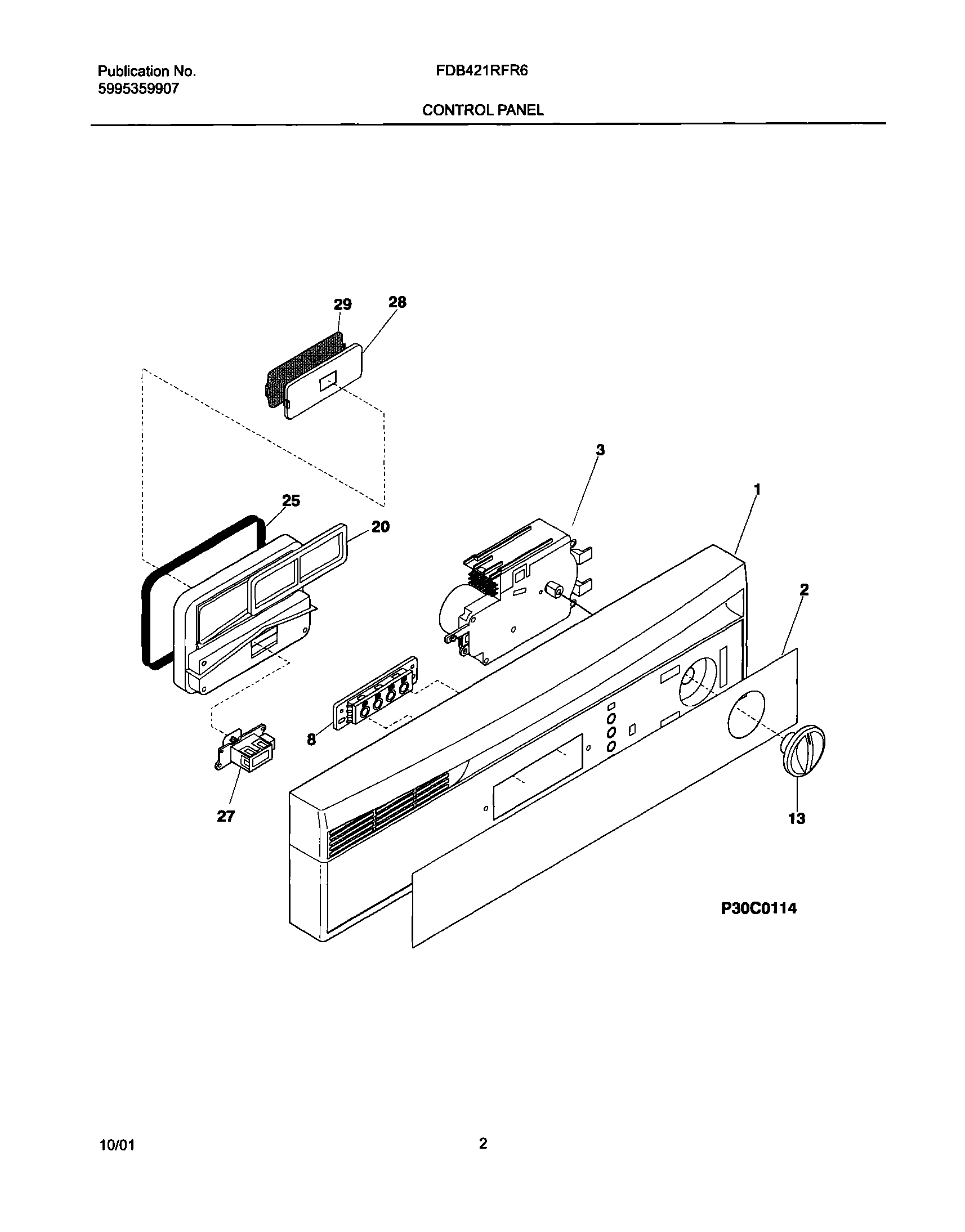 Publication No.
5995359907

FDB421RFR6

CONTROL PANEL

29
28
3
1
25
20
2
8
27
13

P30C0114

10/01

2