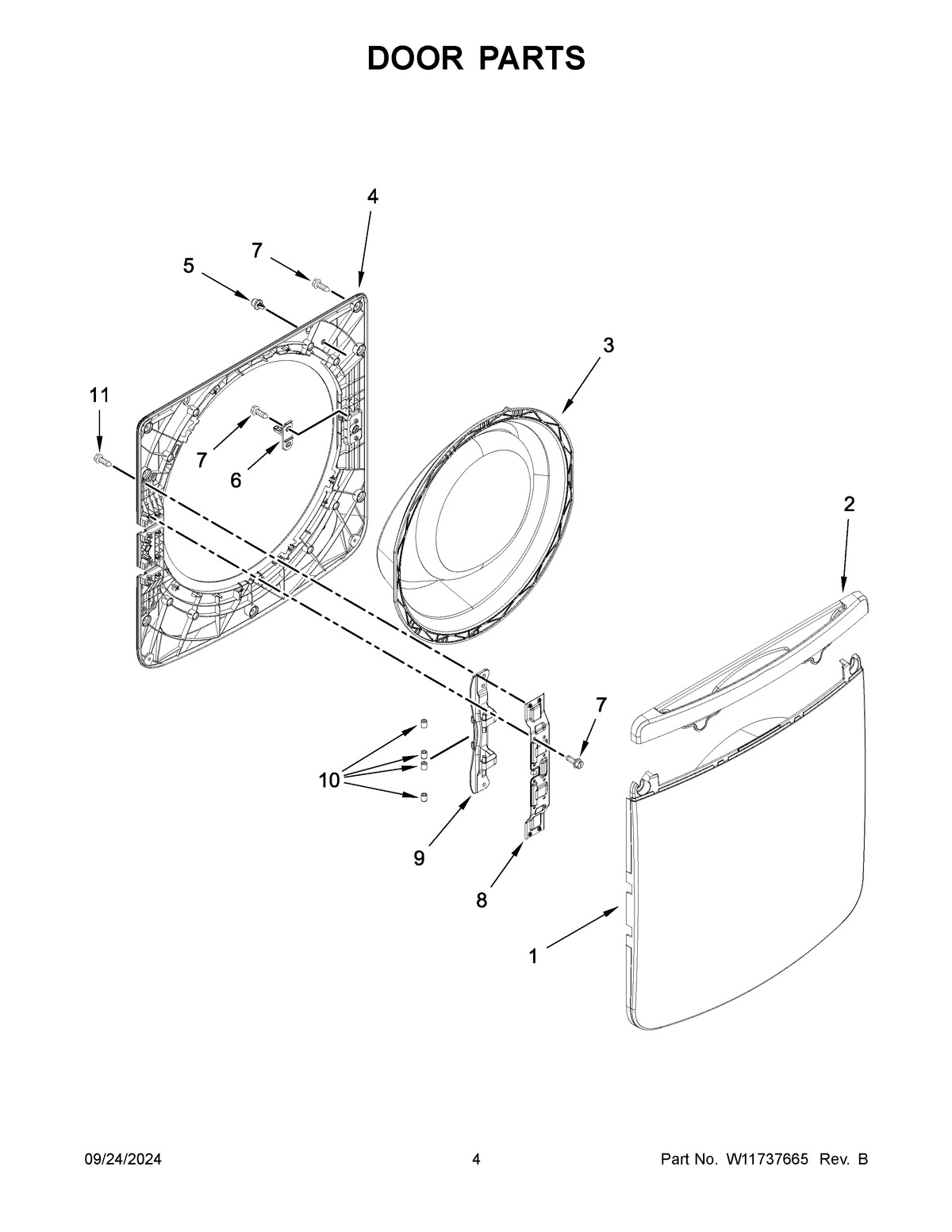 DOOR PARTS

4

7

5

3

11

7

6

2

7

10

9

8

1

09/24/2024

4

Part No. W11737665 Rev. B