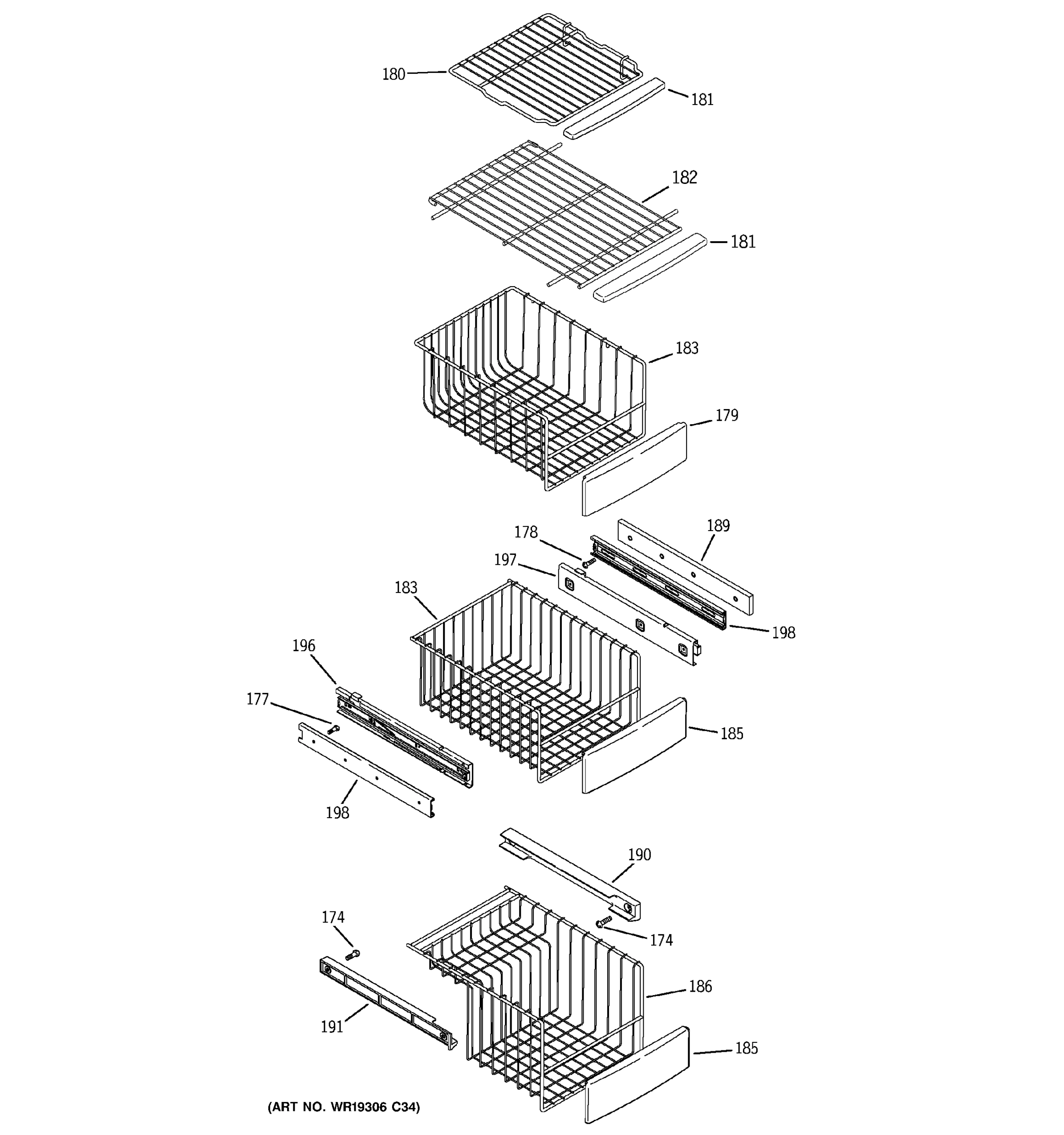 180
181
182
181
183
179
178
189
197
183
198
196
177
185
198
190
174
174
186
191
185
(ART NO. WR19306 C34)