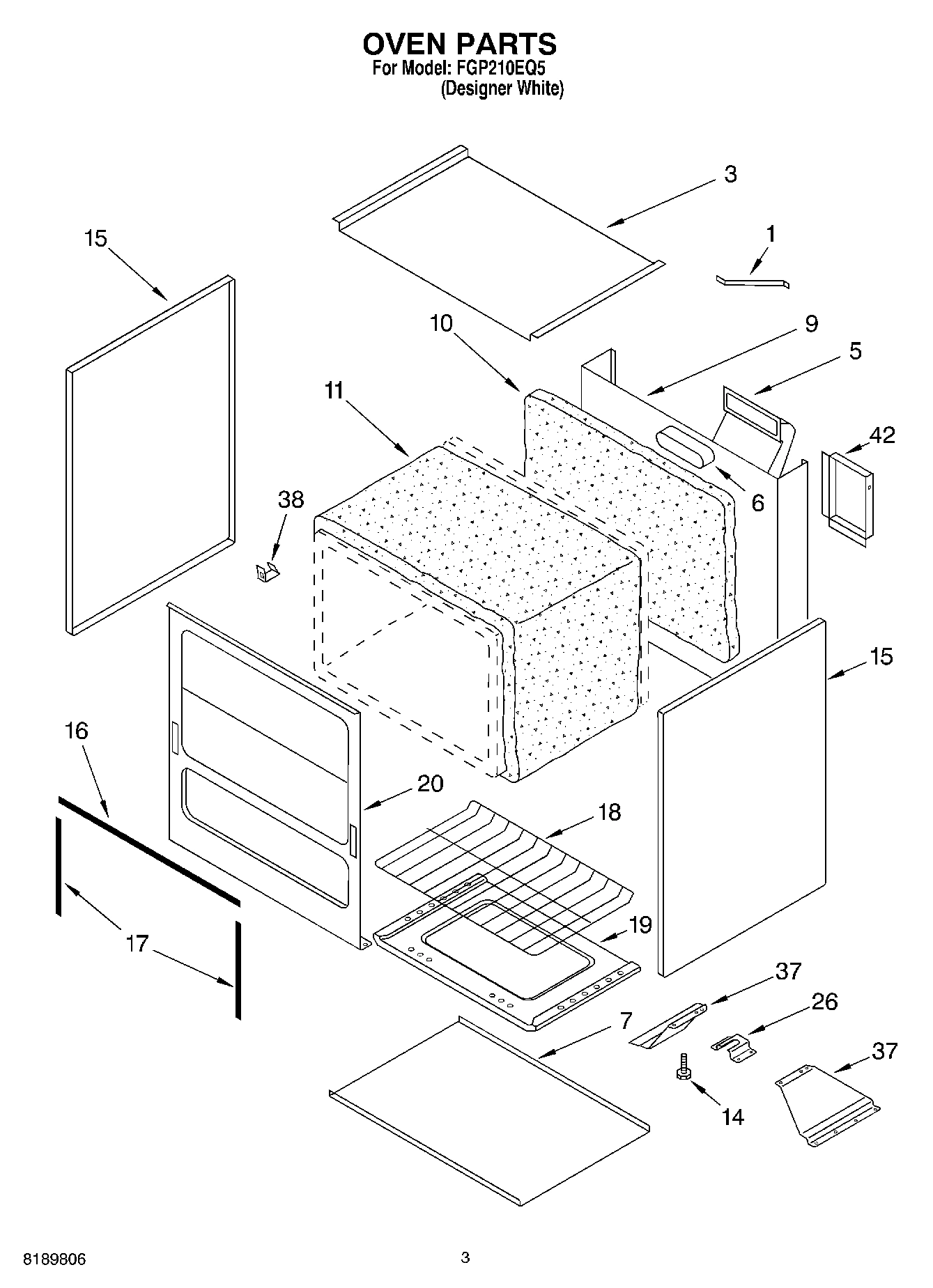 OVEN PARTS
For Model: FGP210EQ5
(Designer White)

3
15
1
10
9
5
11
42
38
6
15
16
20
18
17
19
37
26
7
37
14

8189806
3