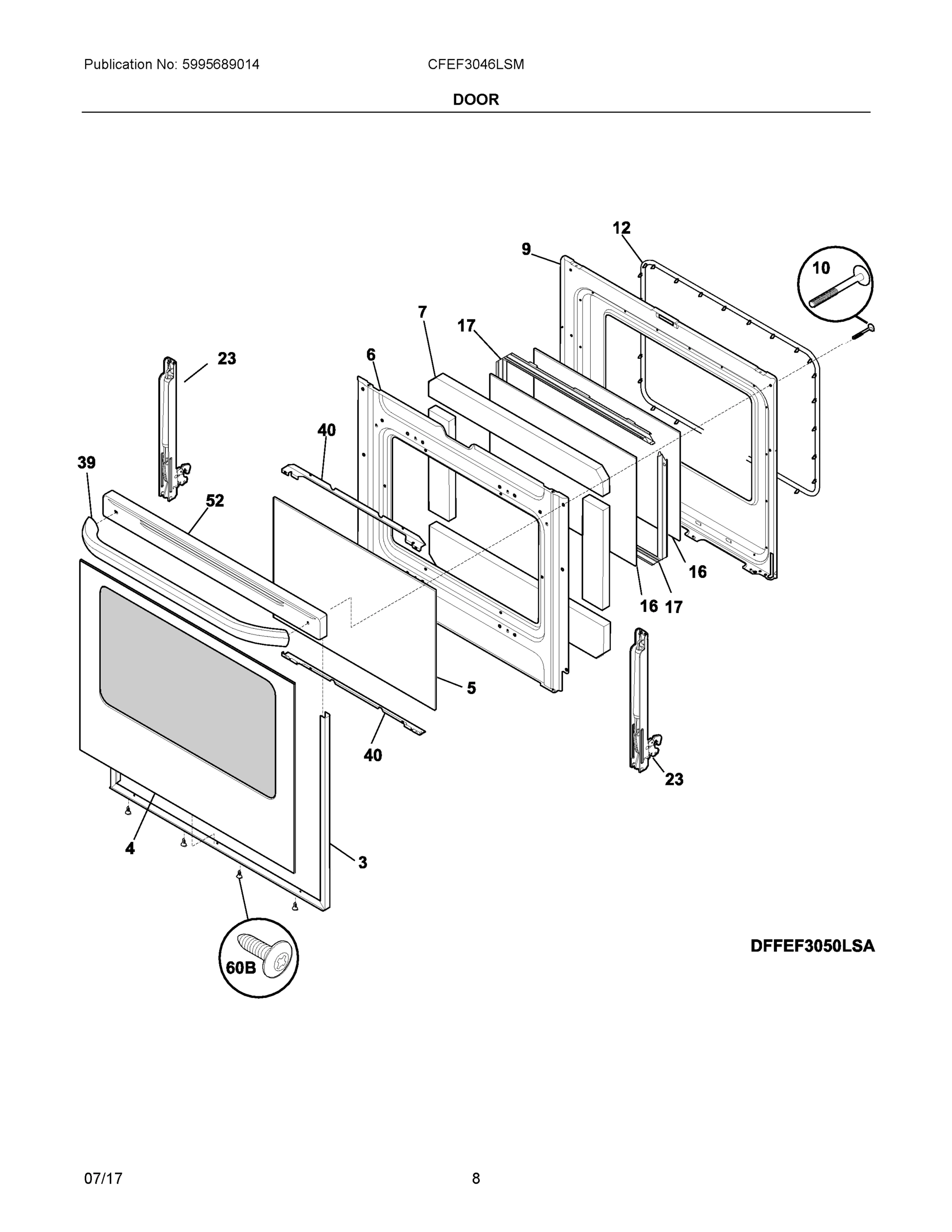 Publication No: 5995689014
CFEF3046LSM

DOOR

12
9
10
7
17
23
6
40
39
52
16
16 17
5
40
23
4
3
60B

DFFEF3050LSA

07/17
8