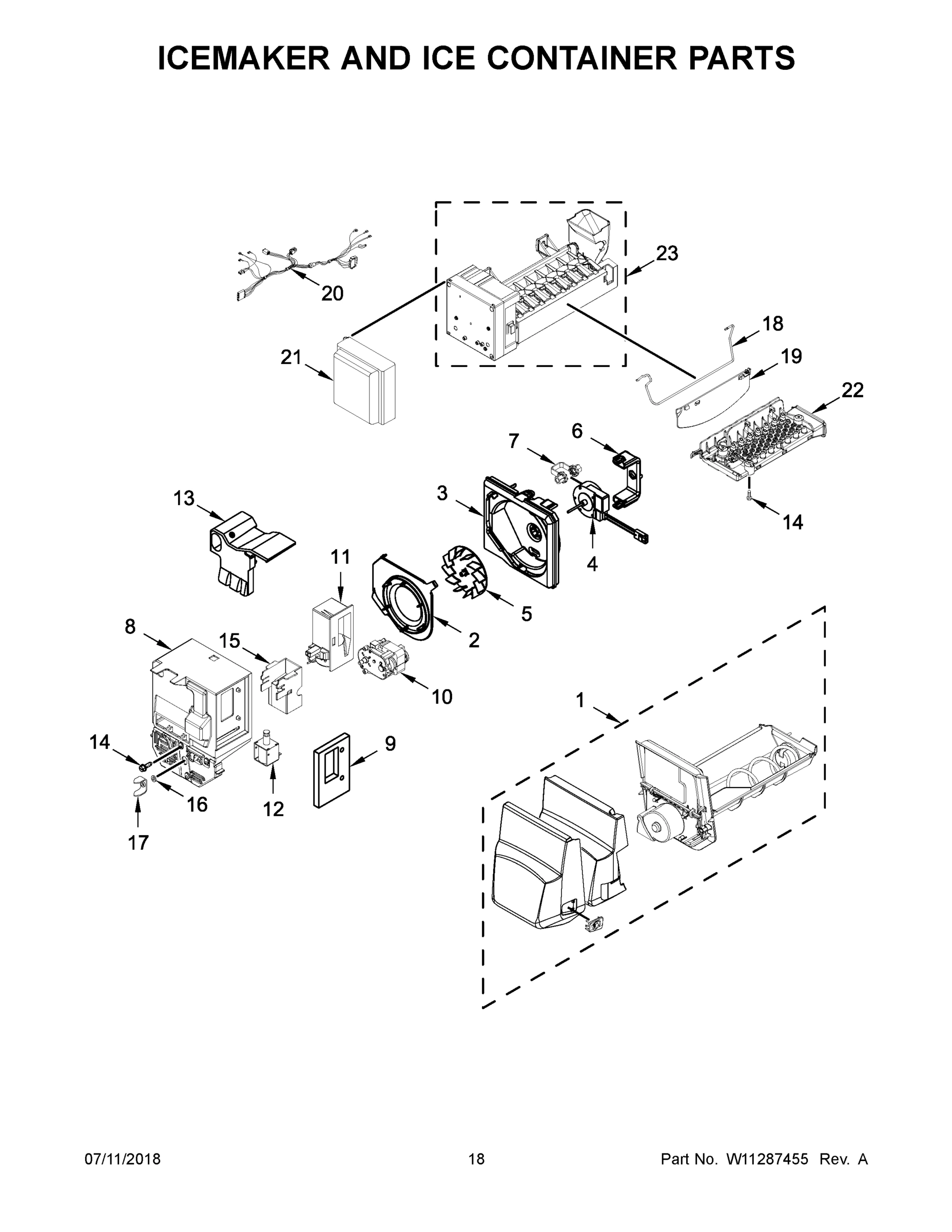 ICEMAKER AND ICE CONTAINER PARTS

23

20

18

21

19

22

7

6

3

13

14

4

11

5

8

15

2

10

1

14

9

16

12

17

07/11/2018

18

Part No. W11287455 Rev. A