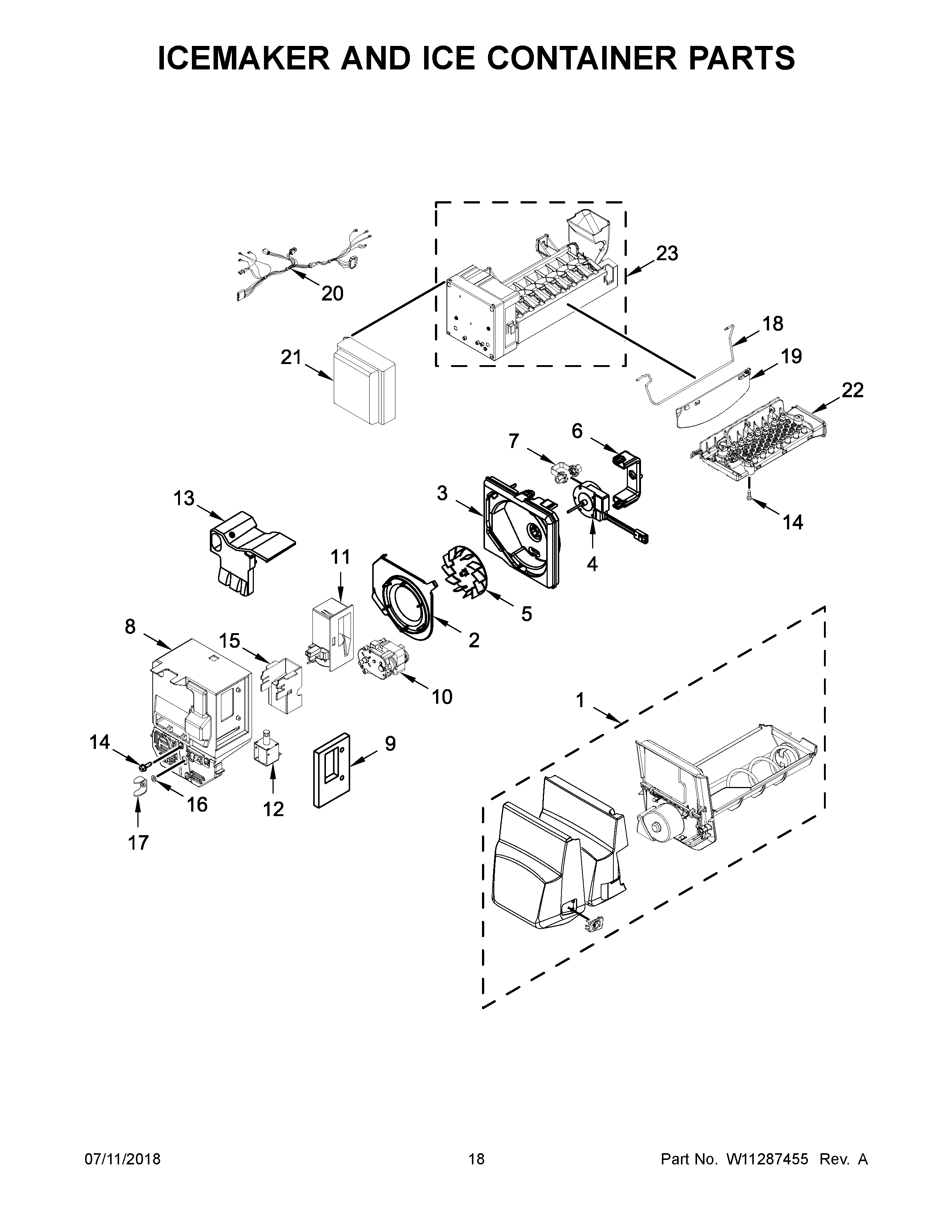 ICEMAKER AND ICE CONTAINER PARTS

23
20
18
21
19
22
7
6
3
13
14
4
11
5
8
15
2
10
1
14
9
16
12
17

07/11/2018 18 Part No. W11287455 Rev. A