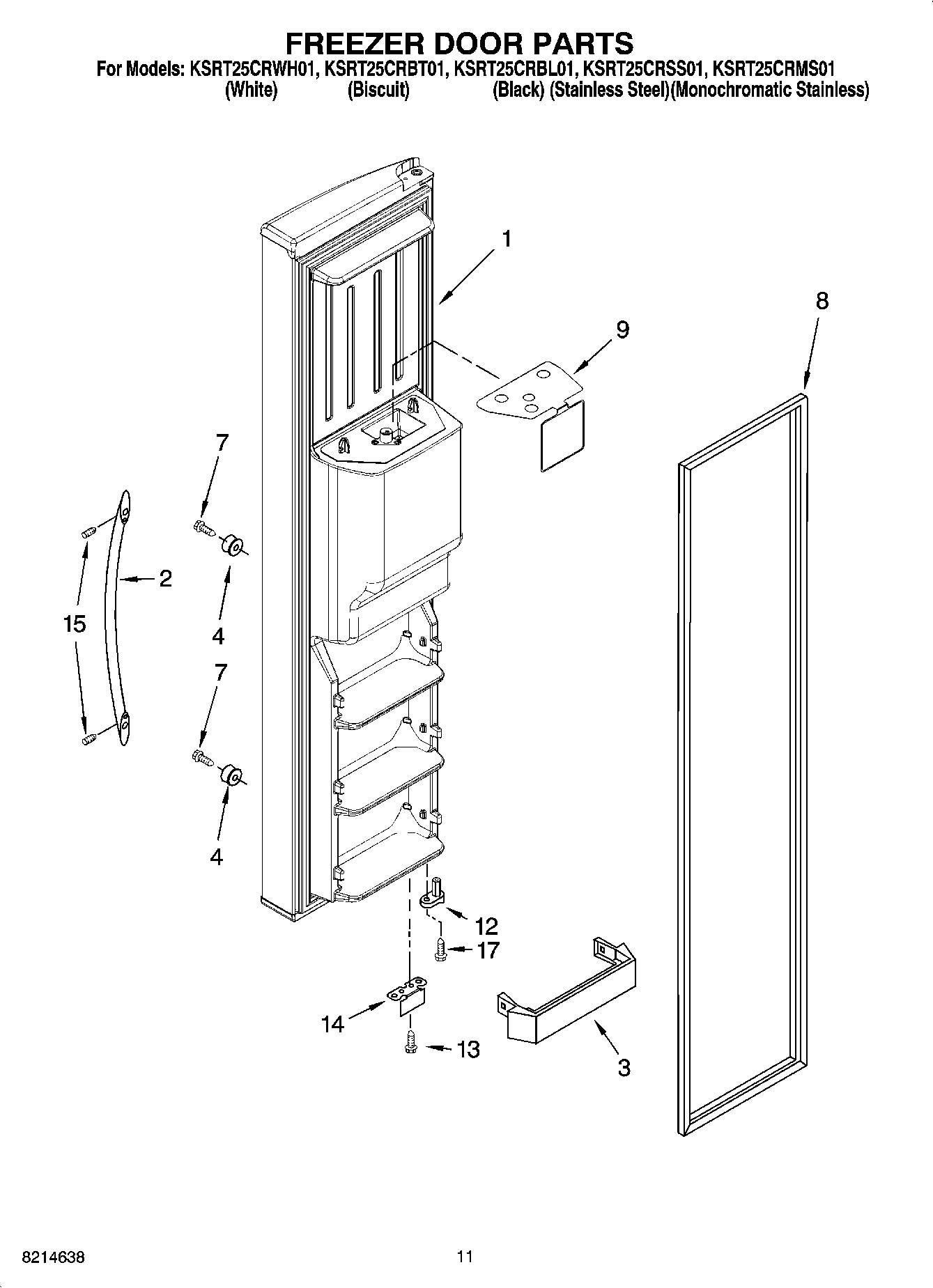 FREEZER DOOR PARTS

For Models: KSRT25CRWH01, KSRT25CRBT01, KSRT25CRBL01, KSRT25CRSS01, KSRT25CRMS01
(White) (Biscuit) (Black) (Stainless Steel)(Monochromatic Stainless)

1

8

9

7

2

15

4

7

4

12

17

14

13

3

8214638

11