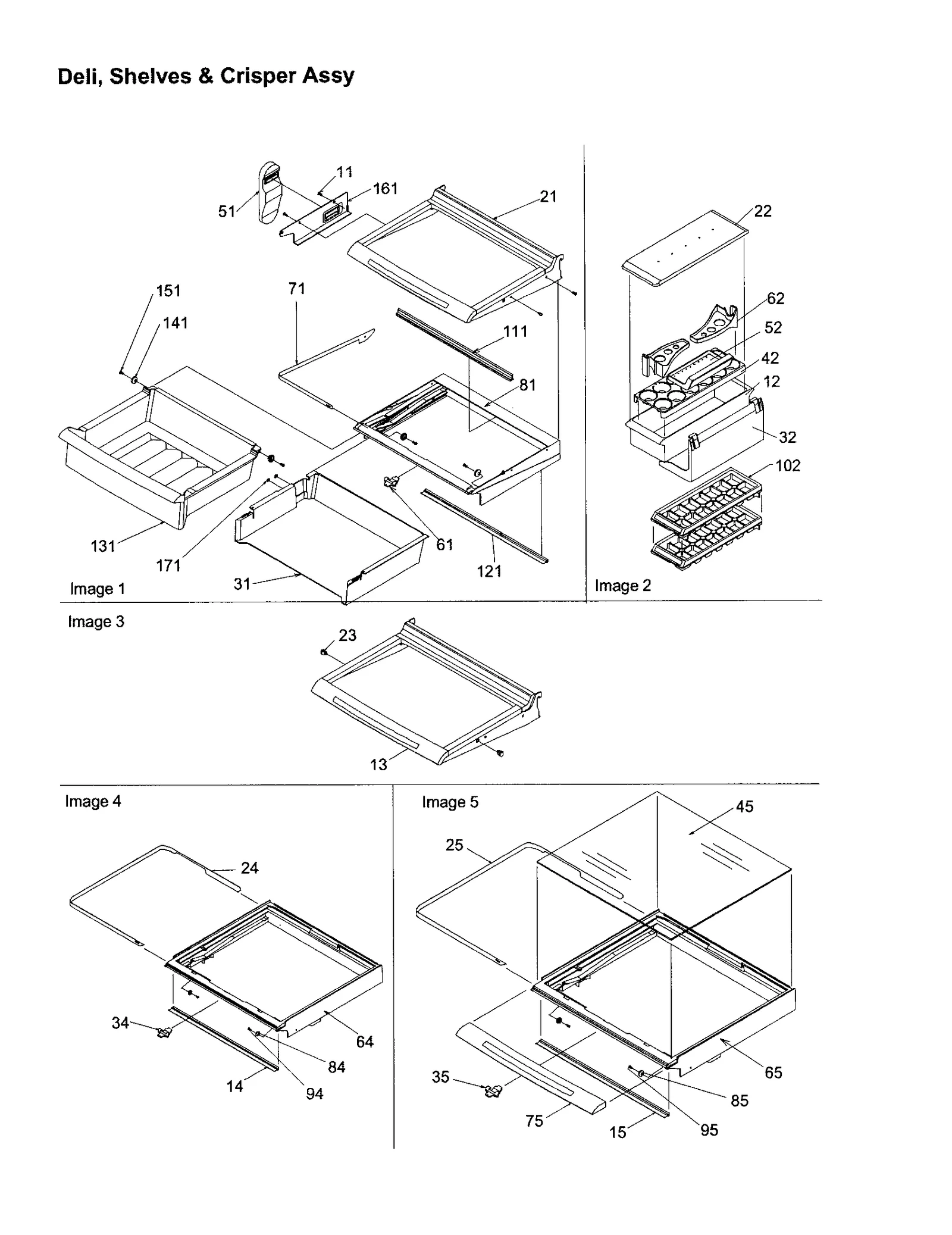 Deli, Shelves & Crisper Assy

11
161
51
21
151
141
71
111
81
131
171
31
61
121
Image 1

22
62
52
42
12
32
102
Image 2

Image 3
23
13

Image 4
24
34
64
84
14
94

Image 5
45
25
65
35
85
75
15
95