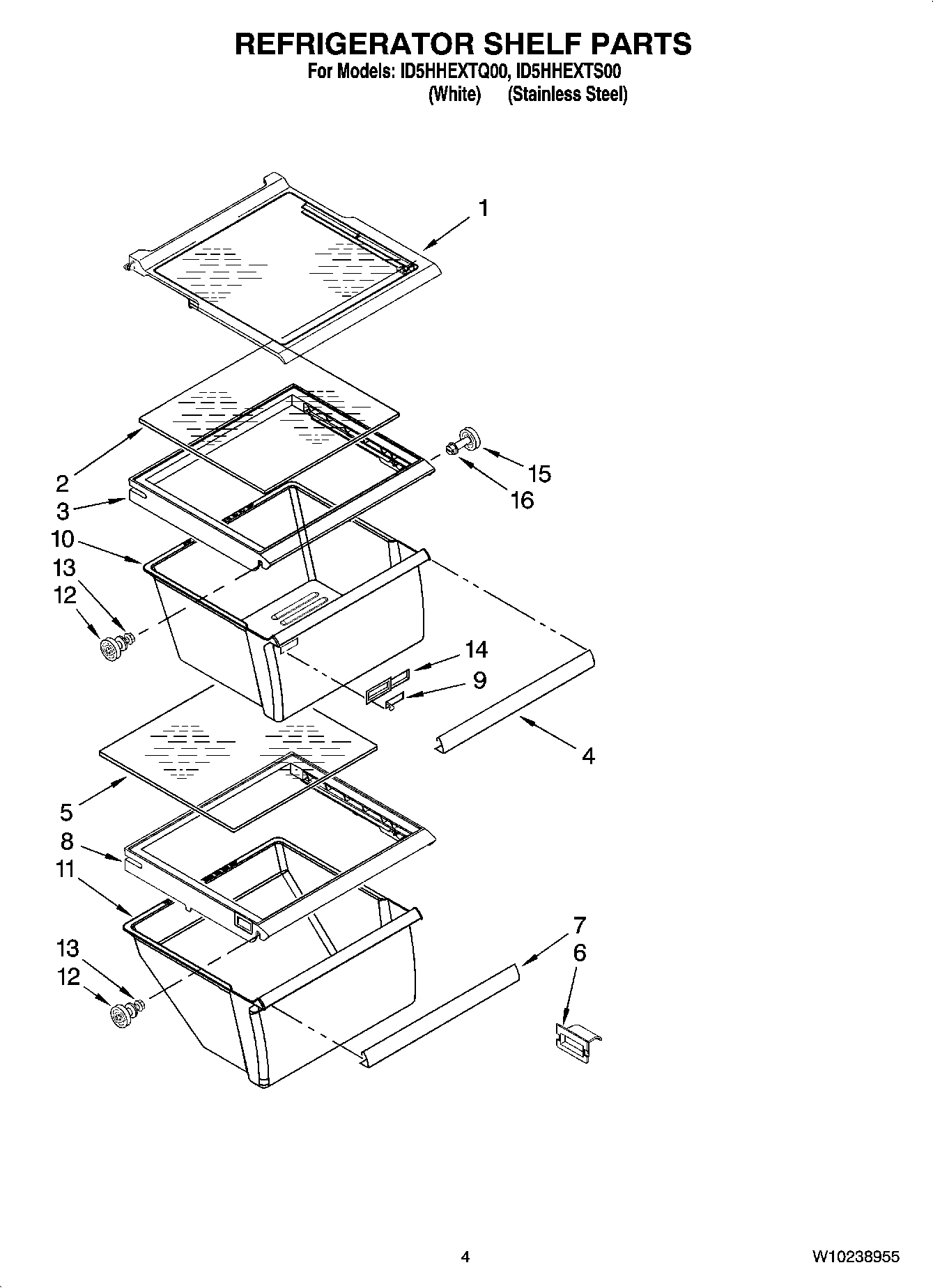 REFRIGERATOR SHELF PARTS
For Models: ID5HHEXTQ00, ID5HHEXTS00
(White) (Stainless Steel)

1

2
3
10
13
12

15
16

14
9

4

5
8
11

13
12

7
6

4

W10238955