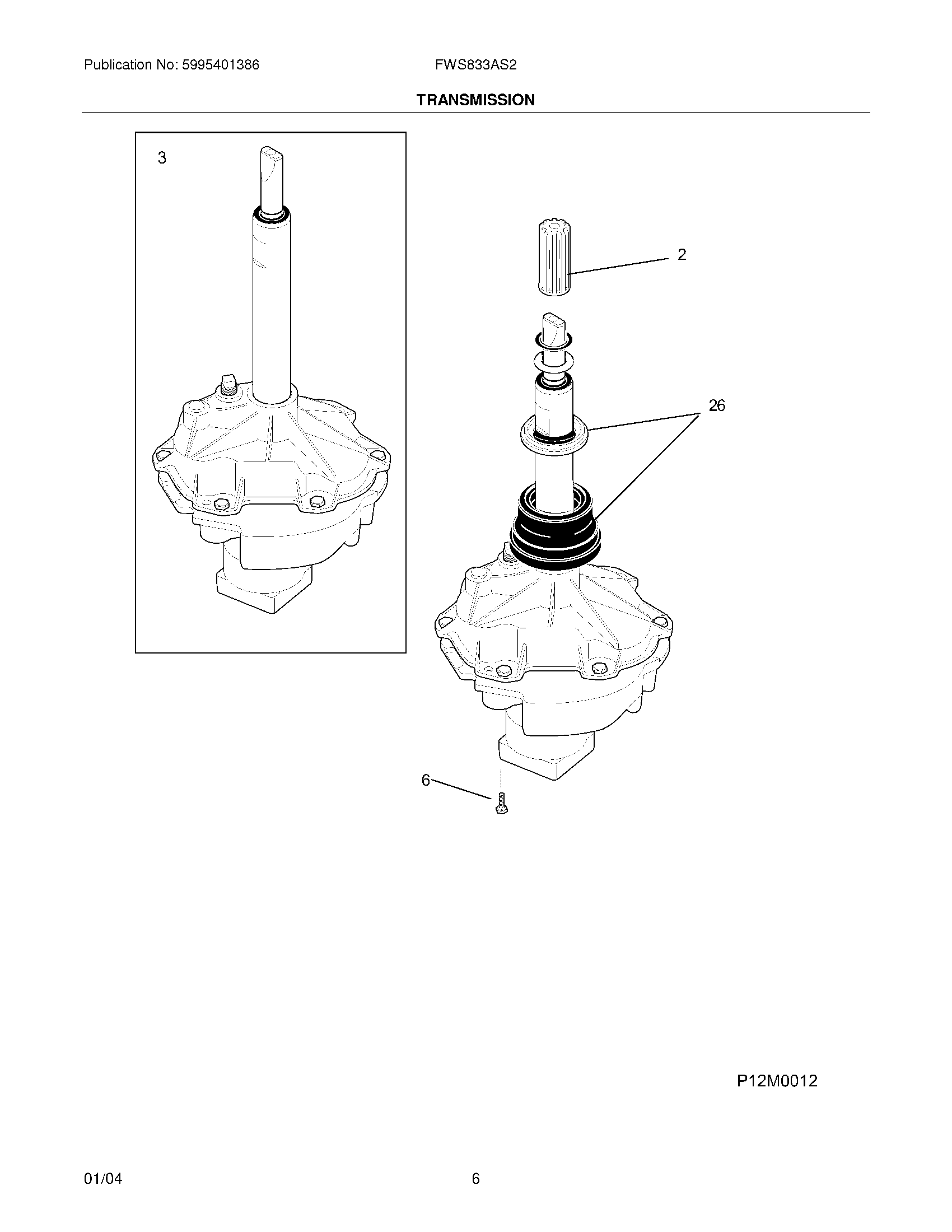 Publication No: 5995401386

FWS833AS2

TRANSMISSION

3

2

26

6

P12M0012

01/04

6