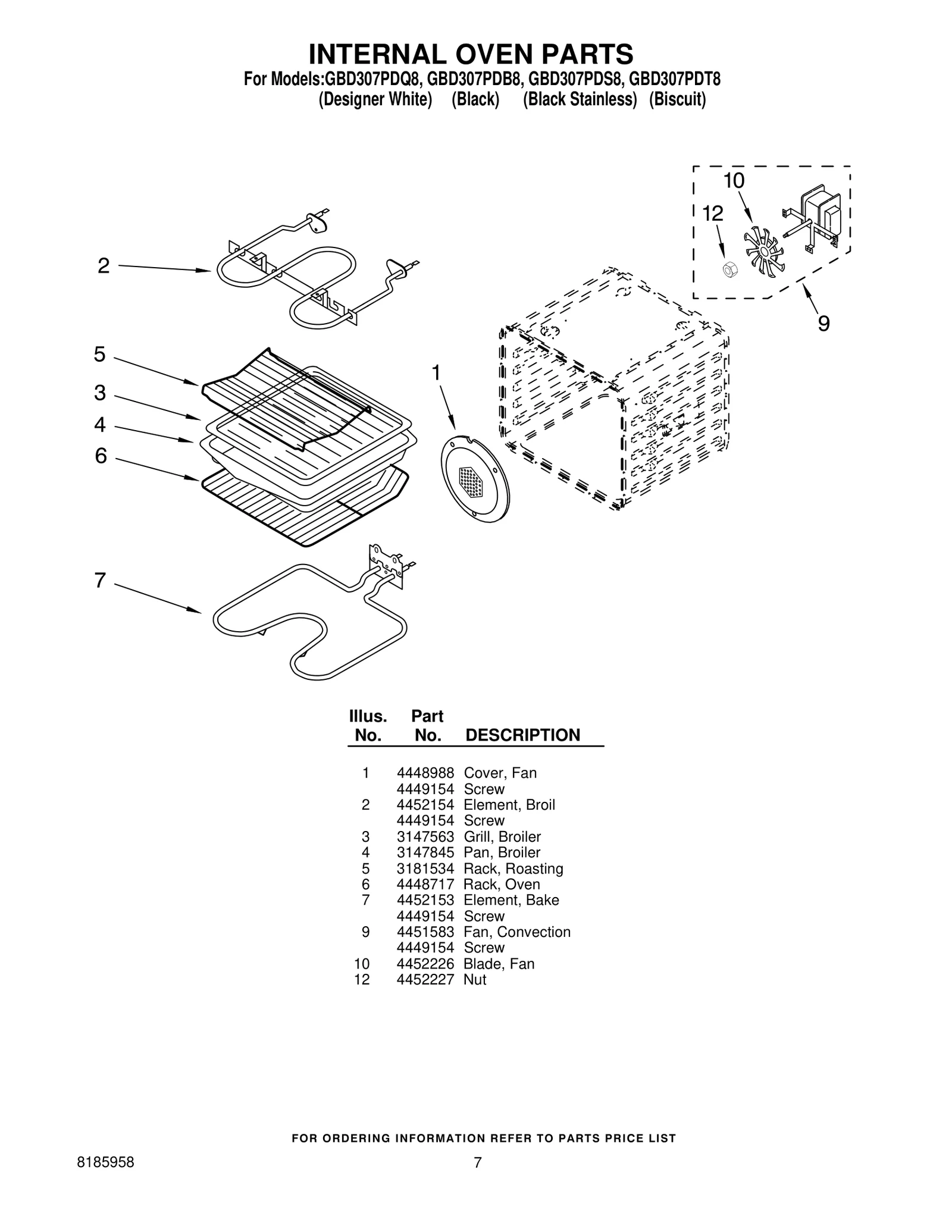 INTERNAL OVEN PARTS
For Models:GBD307PDQ8, GBD307PDB8, GBD307PDS8, GBD307PDT8
(Designer White) (Black) (Black Stainless) (Biscuit)

10
12
2
9
5
1
3
4
6
7

| Illus. No. | Part No. | DESCRIPTION |
|---|---|---|
| 1 | 4448988 | Cover, Fan |
| | 4449154 | Screw |
| 2 | 4452154 | Element, Broil |
| | 4449154 | Screw |
| 3 | 3147563 | Grill, Broiler |
| 4 | 3147845 | Pan, Broiler |
| 5 | 3181534 | Rack, Roasting |
| 6 | 4448717 | Rack, Oven |
| 7 | 4452153 | Element, Bake |
| | 4449154 | Screw |
| 9 | 4451583 | Fan, Convection |
| | 4449154 | Screw |
| 10 | 4452226 | Blade, Fan |
| 12 | 4452227 | Nut |

FOR ORDERING INFORMATION REFER TO PARTS PRICE LIST

8185958
7