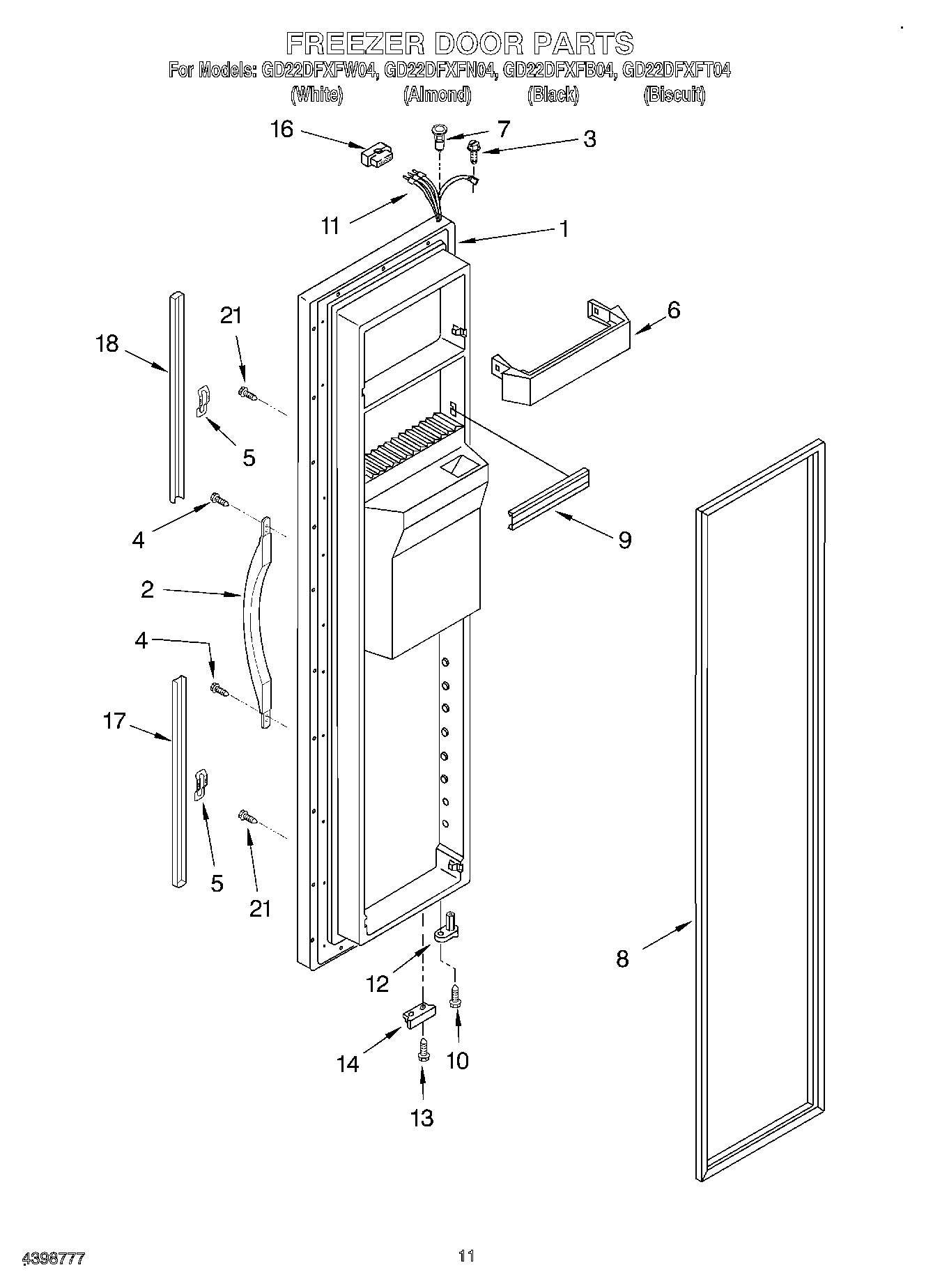 FREEZER DOOR PARTS
For Models: GD22DFXFW04, GD22DFXFN04, GD22DFXFB04, GD22DFXFT04
(White) (Almond) (Black) (Biscuit)

16
7
3
11
1
21
18
6
5
4
9
2
4
17
5
21
8
12
14
10
13

4398777
11