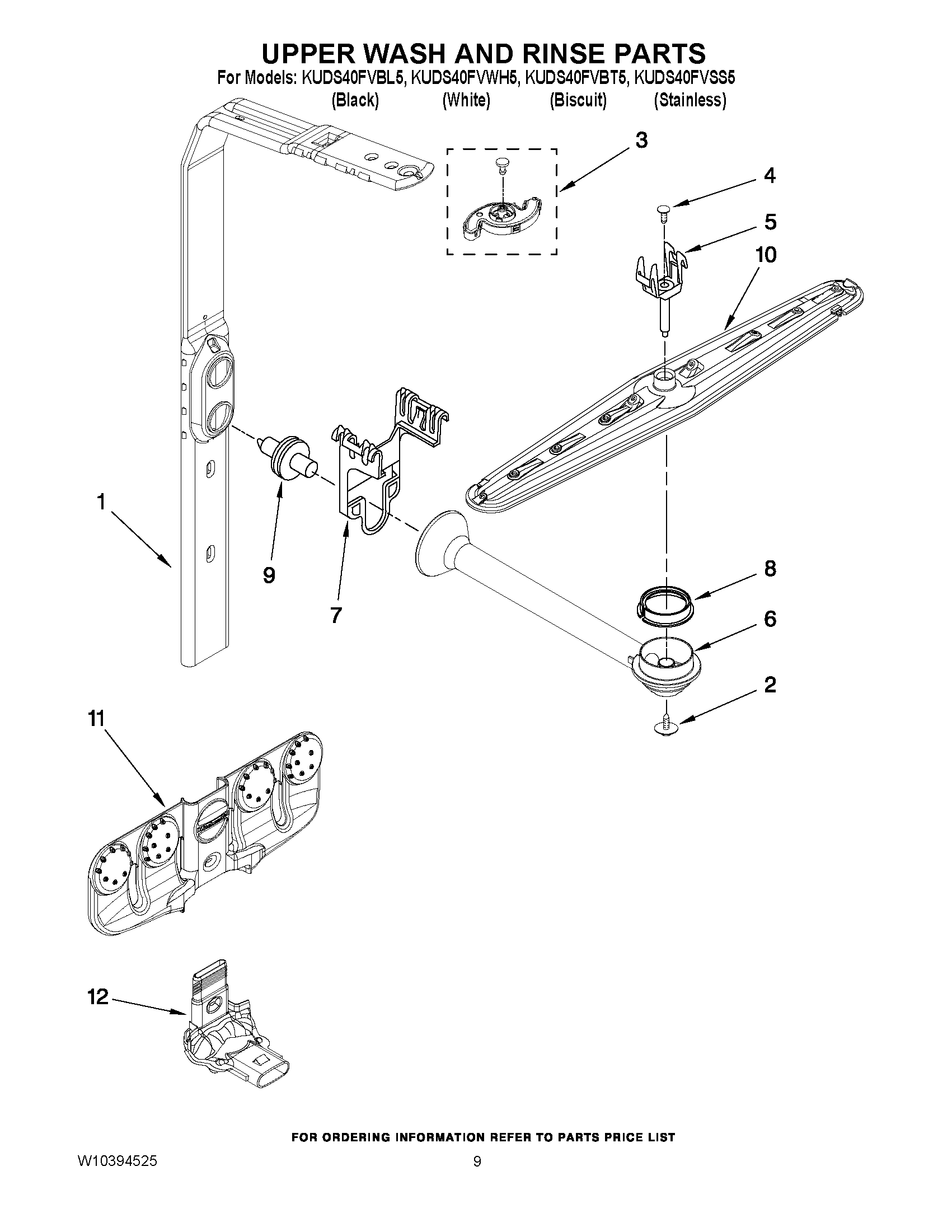 UPPER WASH AND RINSE PARTS

For Models: KUDS40FVBL5, KUDS40FVWH5, KUDS40FVBT5, KUDS40FVSS5
(Black) (White) (Biscuit) (Stainless)

3

4

5

10

1

9

7

8

6

2

11

12

FOR ORDERING INFORMATION REFER TO PARTS PRICE LIST

W10394525

9