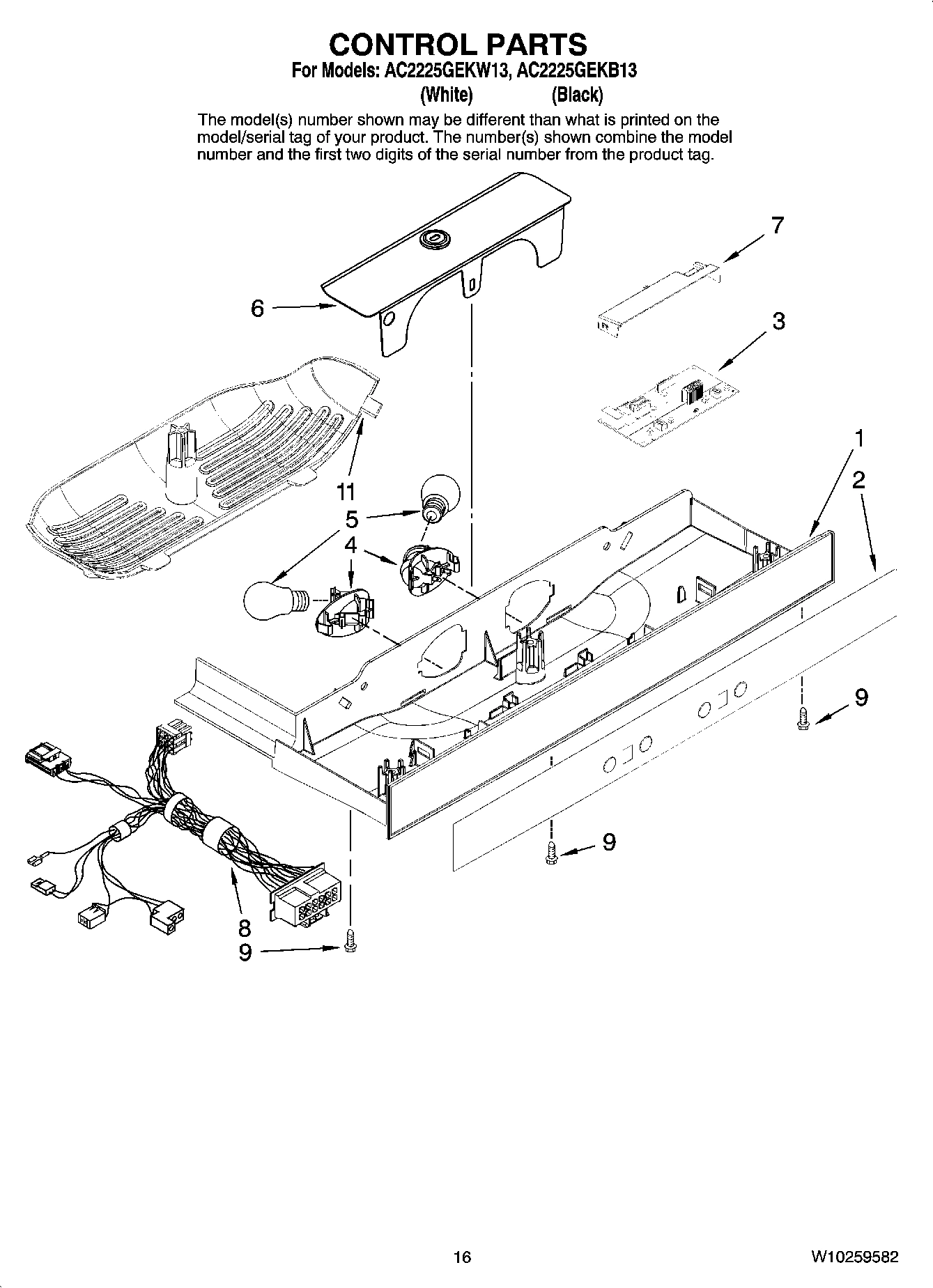 CONTROL PARTS
For Models: AC2225GEKW13, AC2225GEKB13
(White) (Black)

The model(s) number shown may be different than what is printed on the model/serial tag of your product. The number(s) shown combine the model number and the first two digits of the serial number from the product tag.

7
6
3
1
2
11
5
4
9
9
8
9

16
W10259582