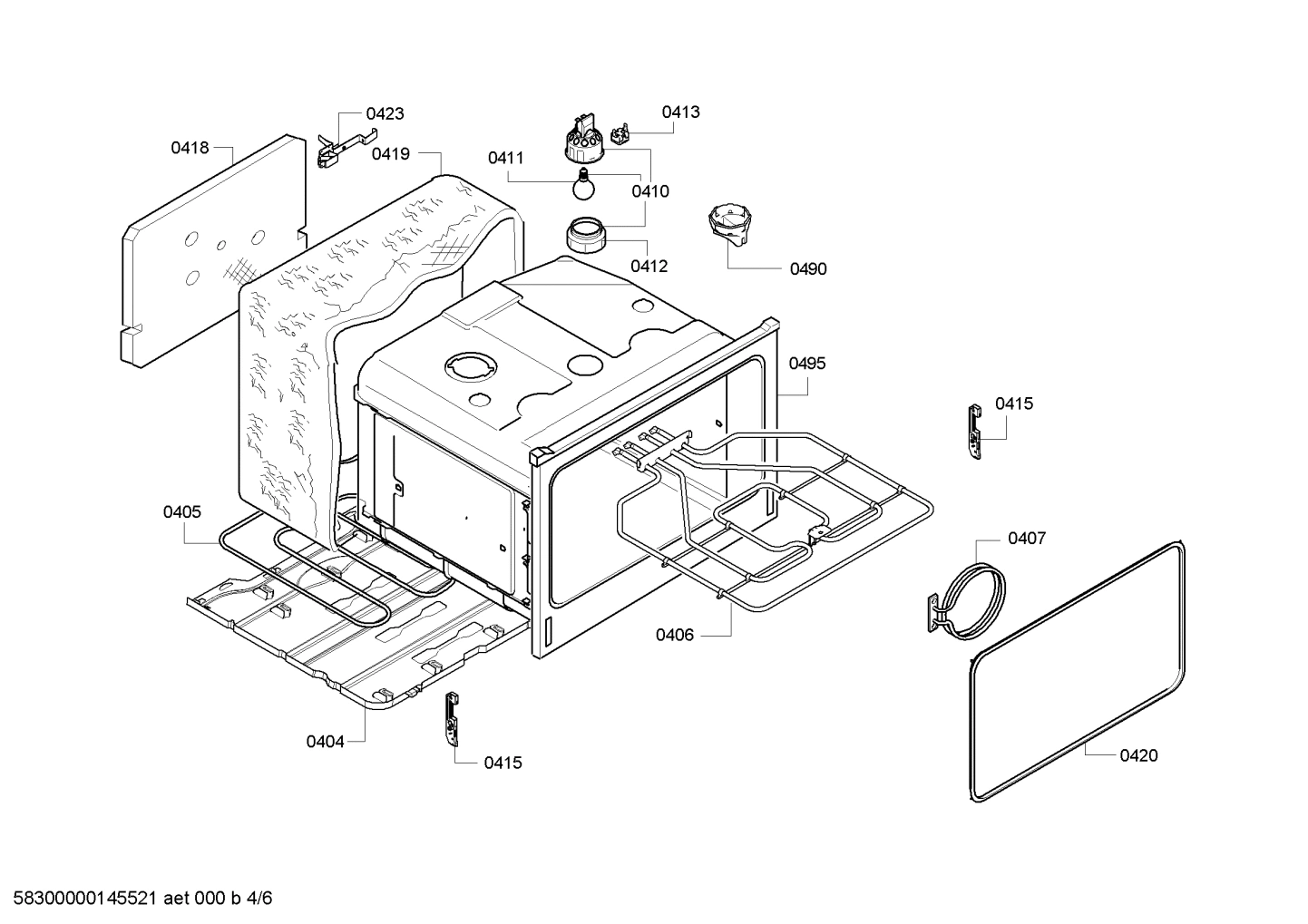 0423
0413
0418
0419
0411
0410
0412
0490
0495
0415
0405
0407
0406
0404
0415
0420

58300000145521 aet 000 b 4/6