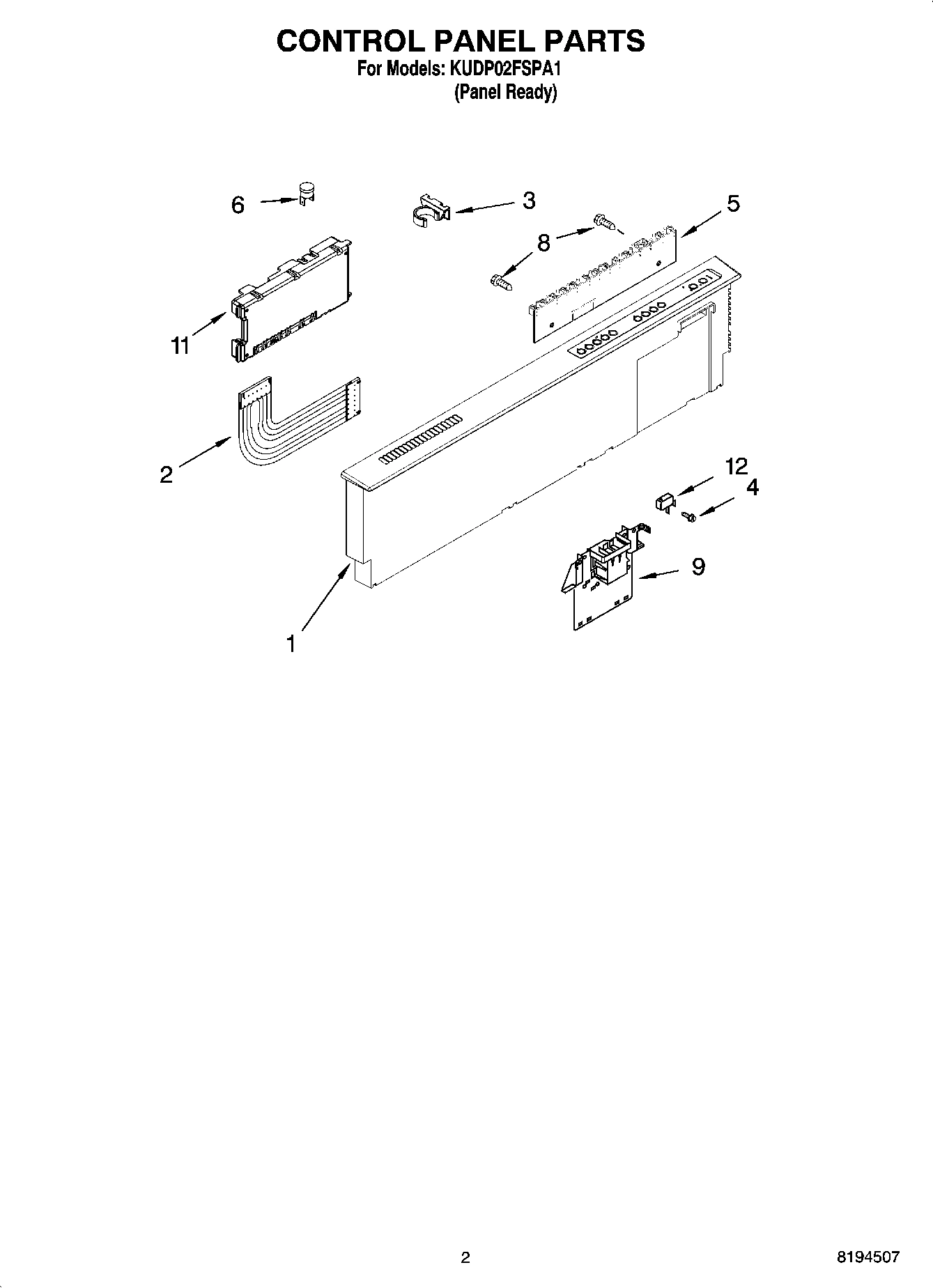 CONTROL PANEL PARTS
For Models: KUDP02FSPA1
(Panel Ready)

6
3
5
8
11
2
12
4
9
1

2
8194507