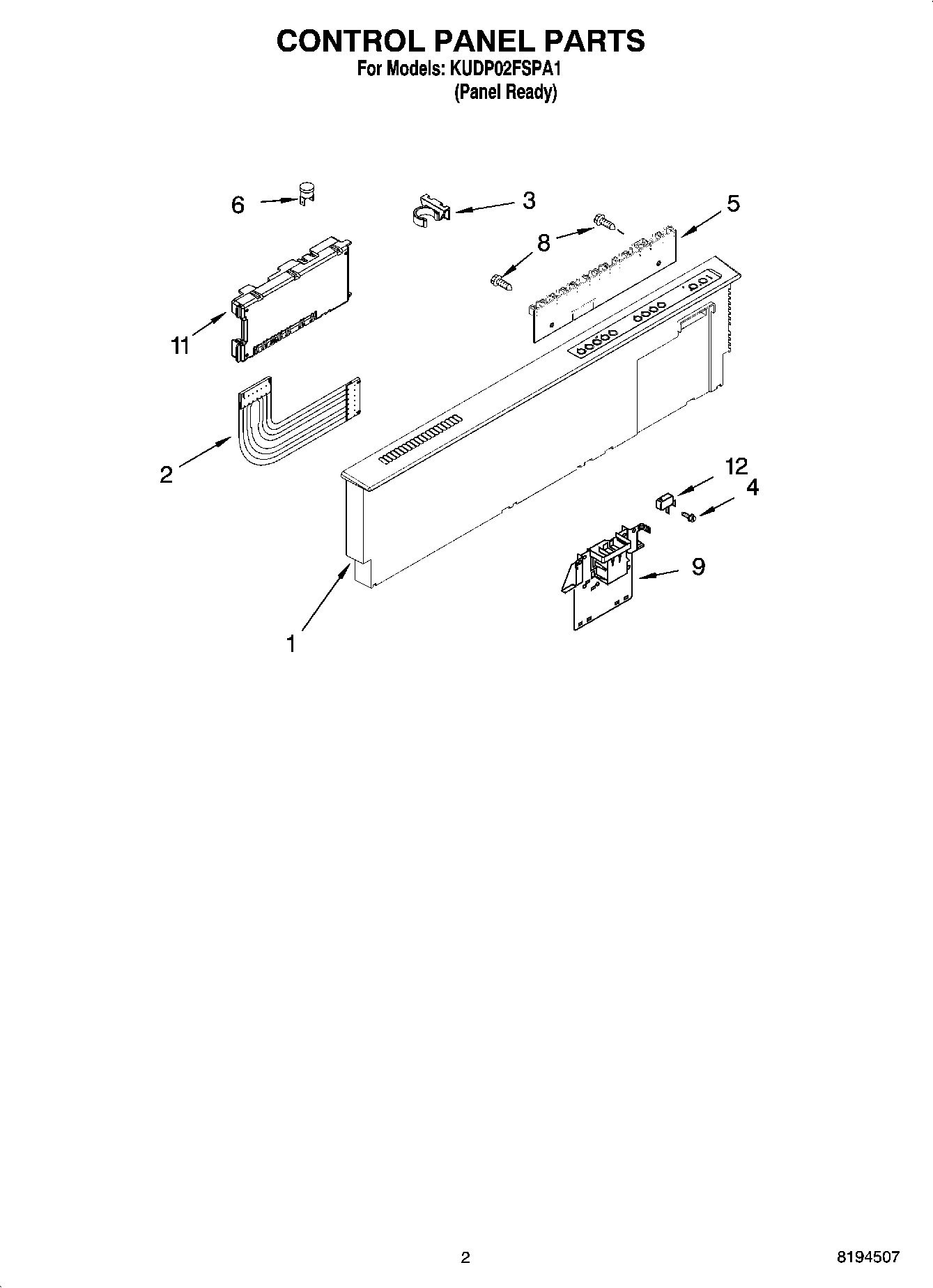 CONTROL PANEL PARTS
For Models: KUDP02FSPA1
(Panel Ready)

6
3
5
8
11
2
12
4
9
1

2
8194507