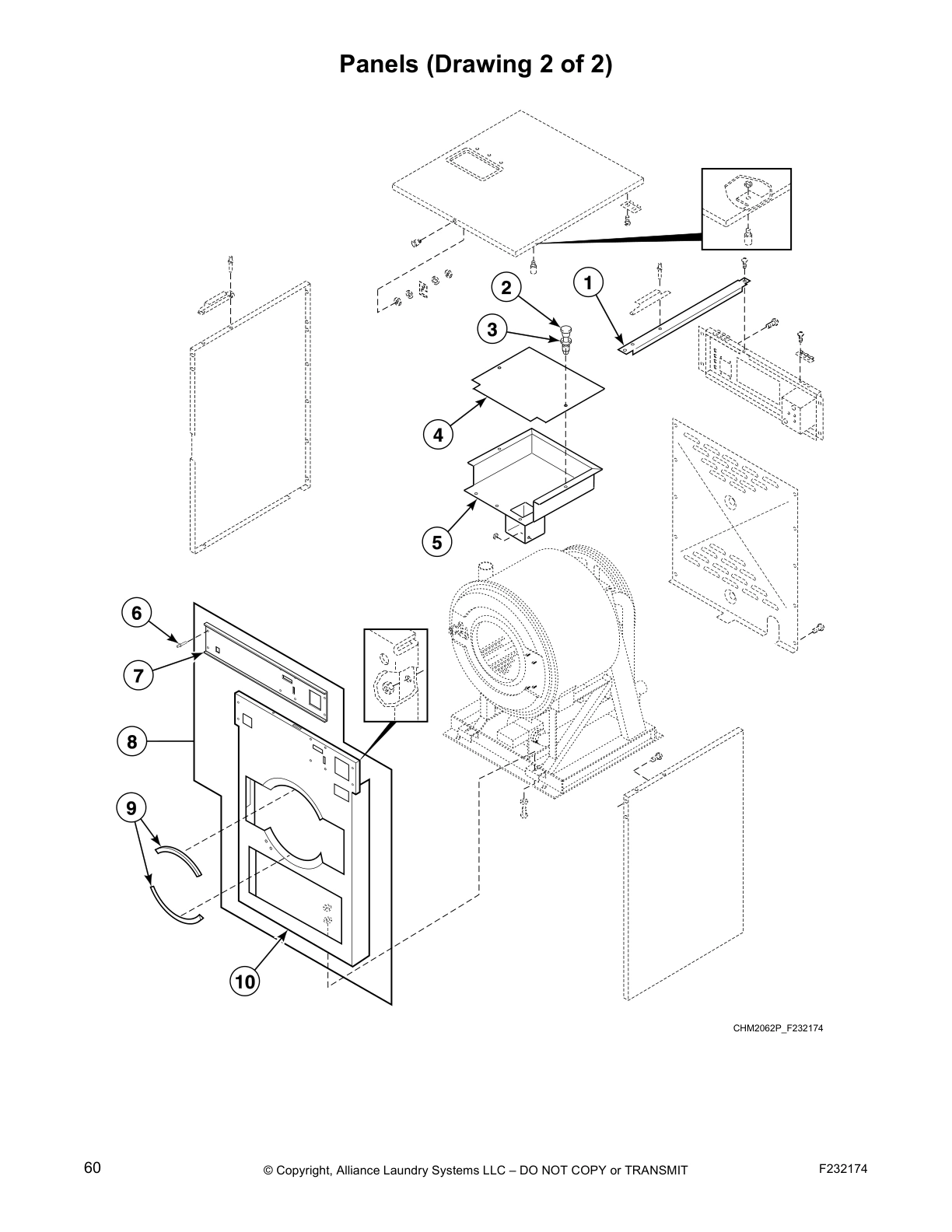 Panels (Drawing 2 of 2)

2
1
3
4
5
6
7
8
9
10

CHM2062P_F232174

60
© Copyright, Alliance Laundry Systems LLC – DO NOT COPY or TRANSMIT
F232174