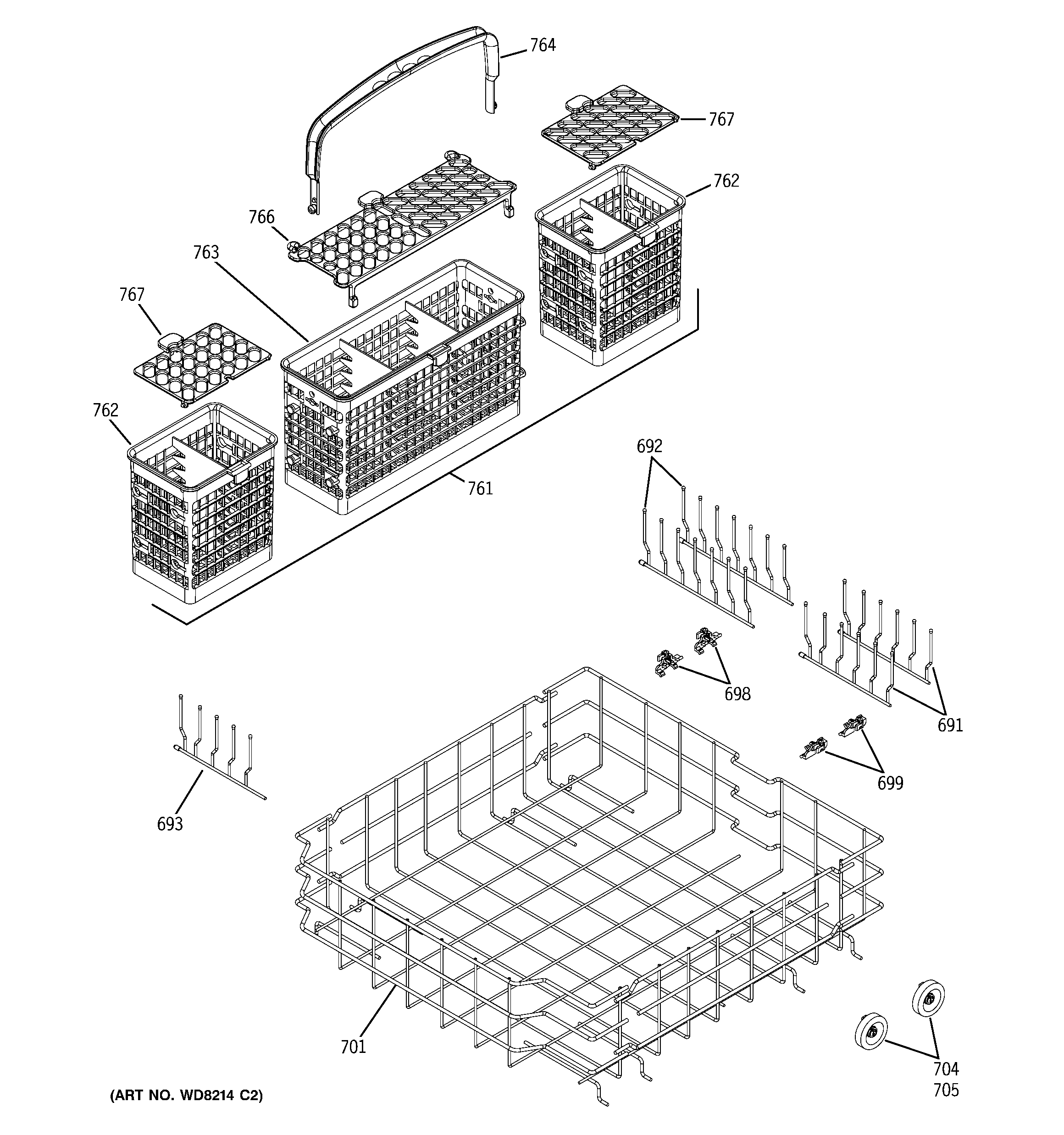 764
767
762
766
763
767
762
761
692
698
691
699
693
701
704
705
(ART NO. WD8214 C2)