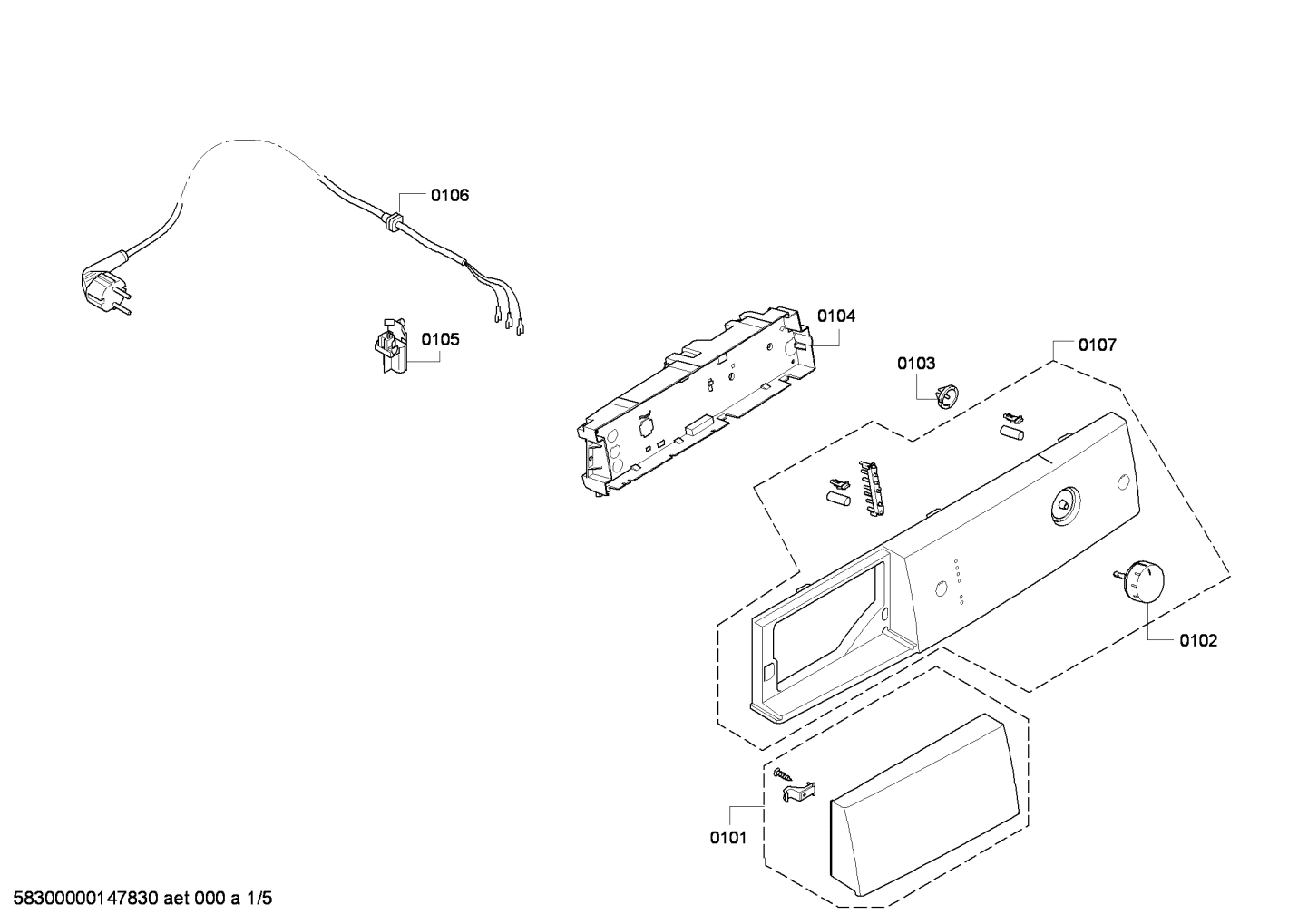 0106

0105

0104

0103

0107

0102

0101

58300000147830 aet 000 a 1/5