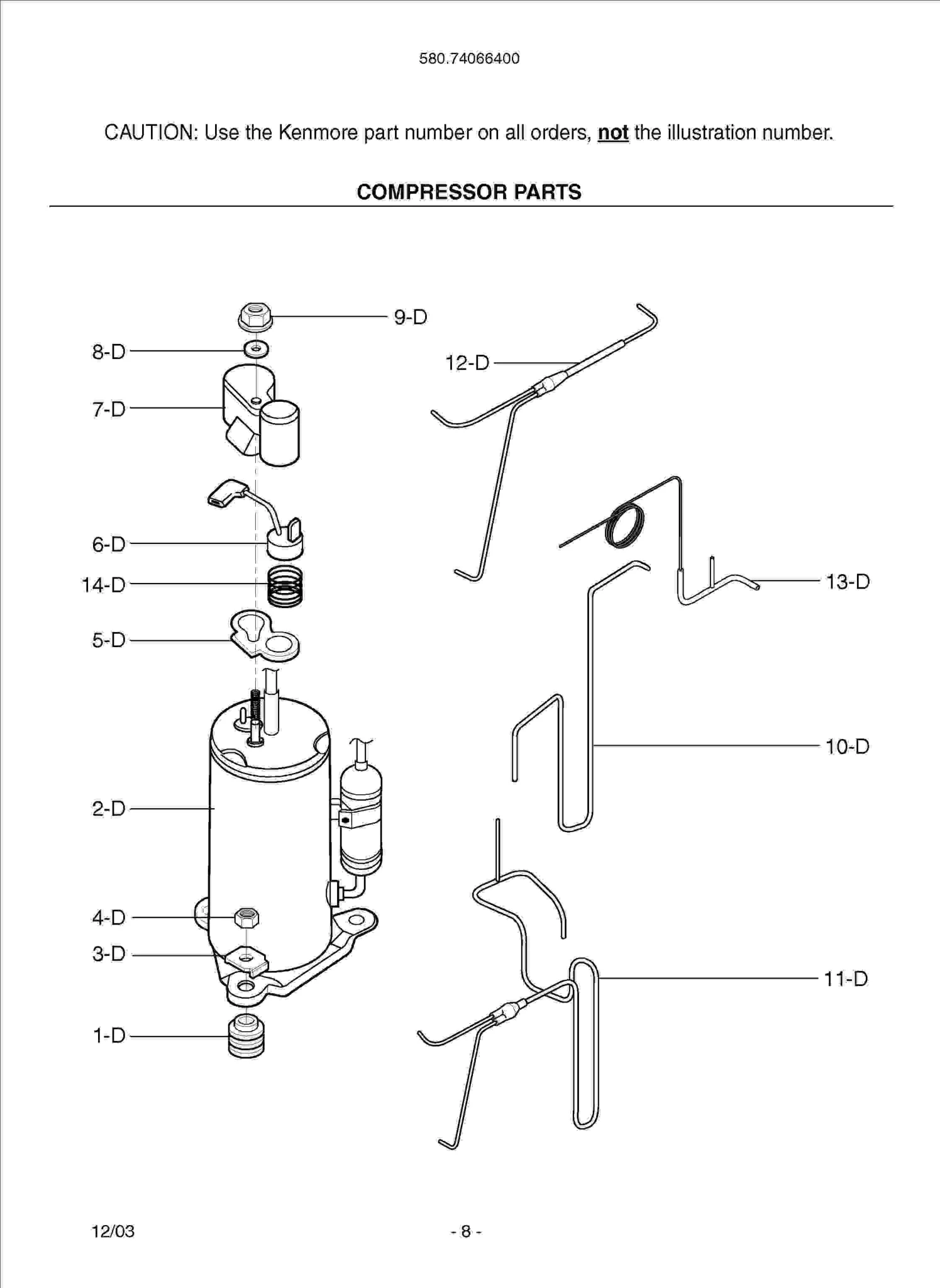 580.74066400

CAUTION: Use the Kenmore part number on all orders, not the illustration number.

COMPRESSOR PARTS

9-D
8-D
12-D
7-D
6-D
14-D
13-D
5-D
10-D
2-D
4-D
3-D
11-D
1-D

12/03

- 8 -