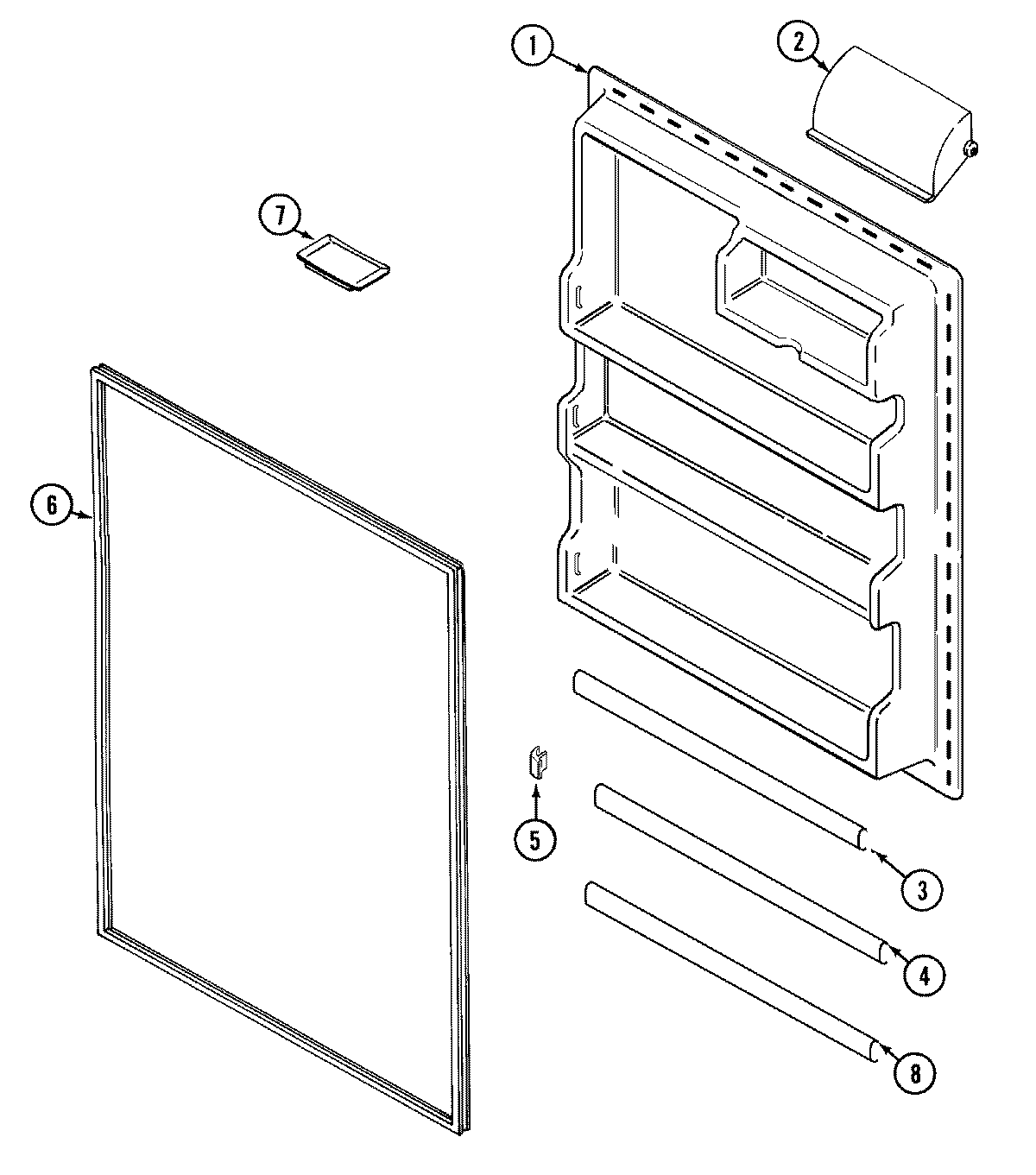 1
2
7
6
5
3
4
8