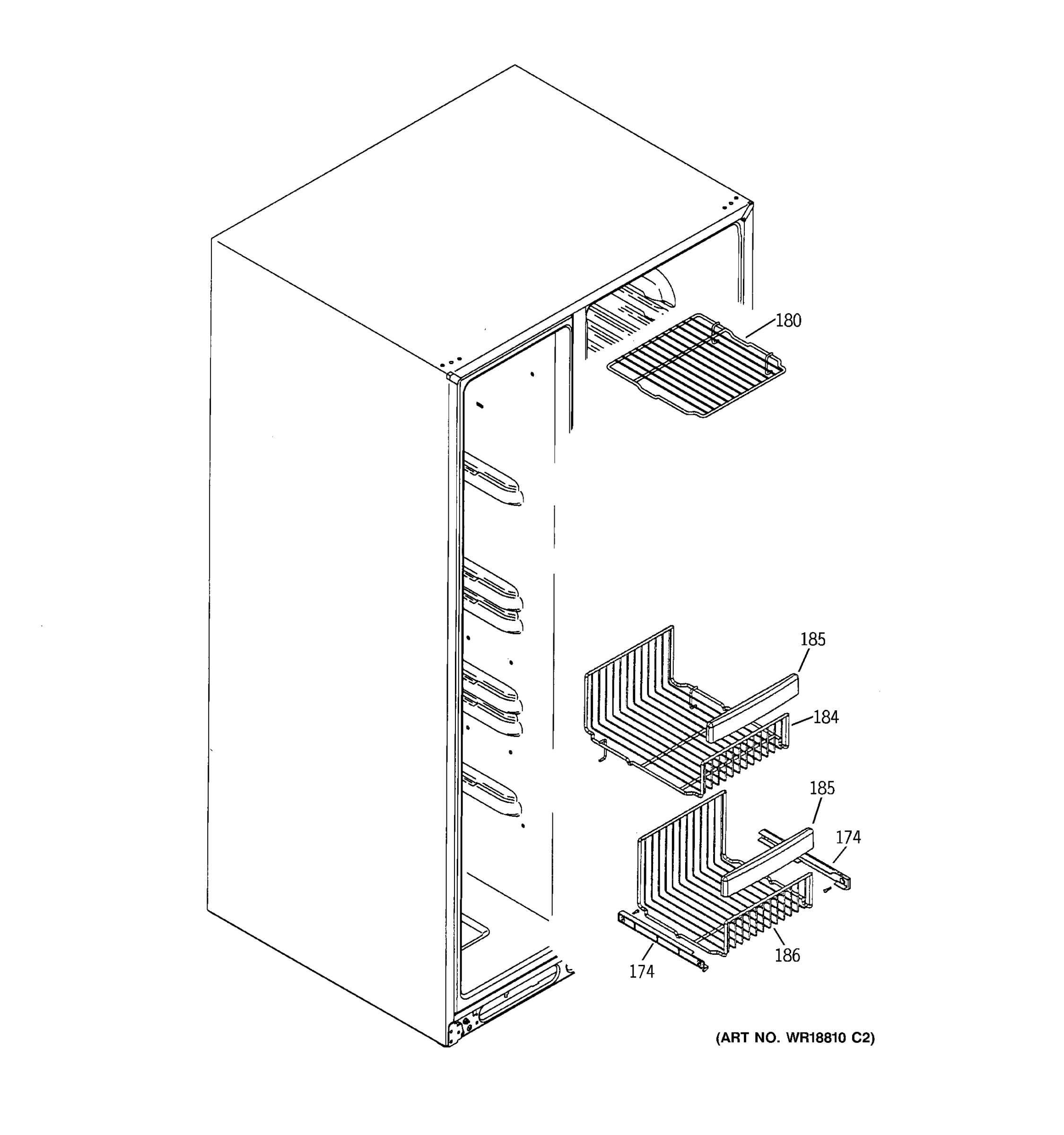 180

185

184

185

174

186

174

(ART NO. WR18810 C2)