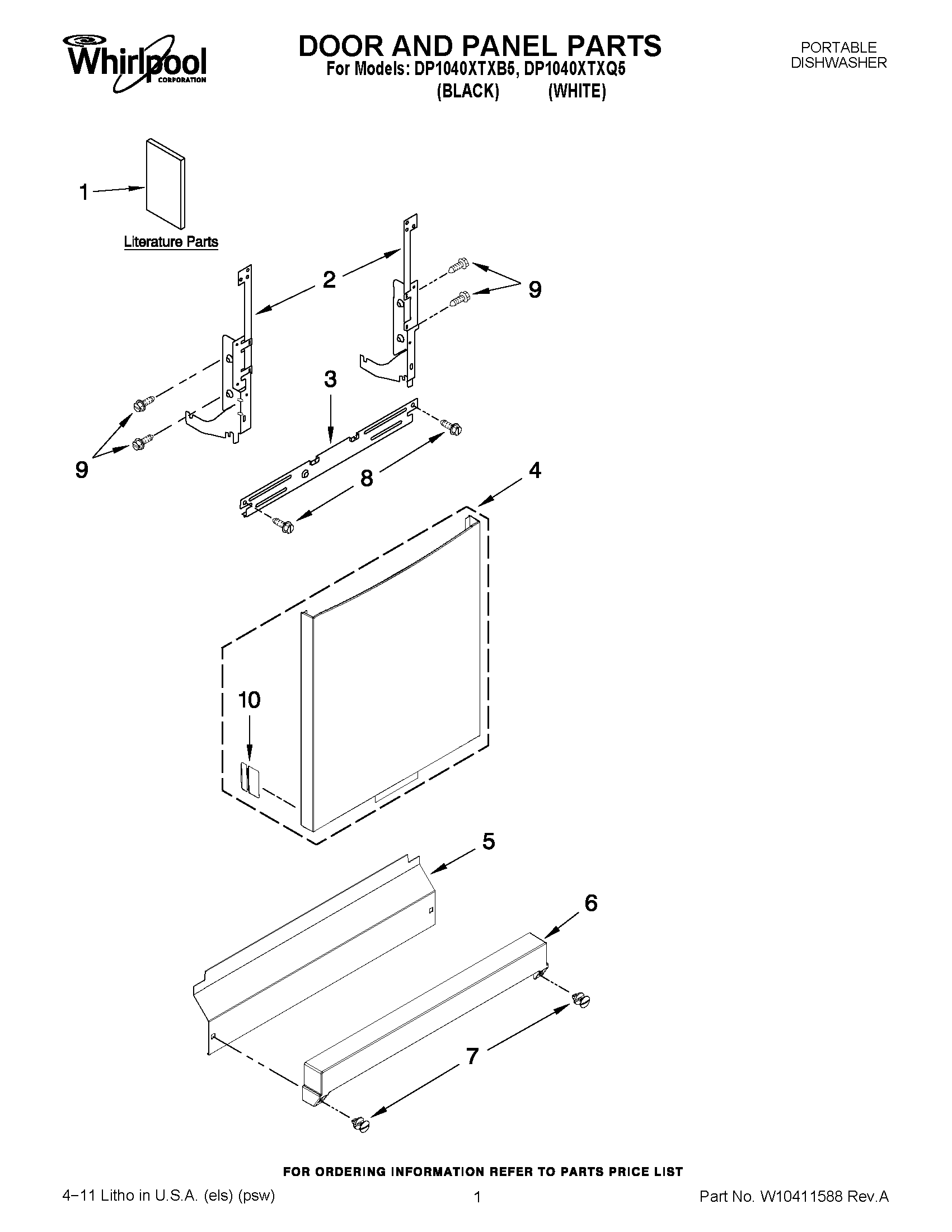 Whirlpool CORPORATION

DOOR AND PANEL PARTS
For Models: DP1040XTXB5, DP1040XTXQ5
(BLACK) (WHITE)

PORTABLE DISHWASHER

1

Literature Parts

2

9

3

9

8

4

10

5

6

7

FOR ORDERING INFORMATION REFER TO PARTS PRICE LIST

4–11 Litho in U.S.A. (els) (psw)

1

Part No. W10411588 Rev.A