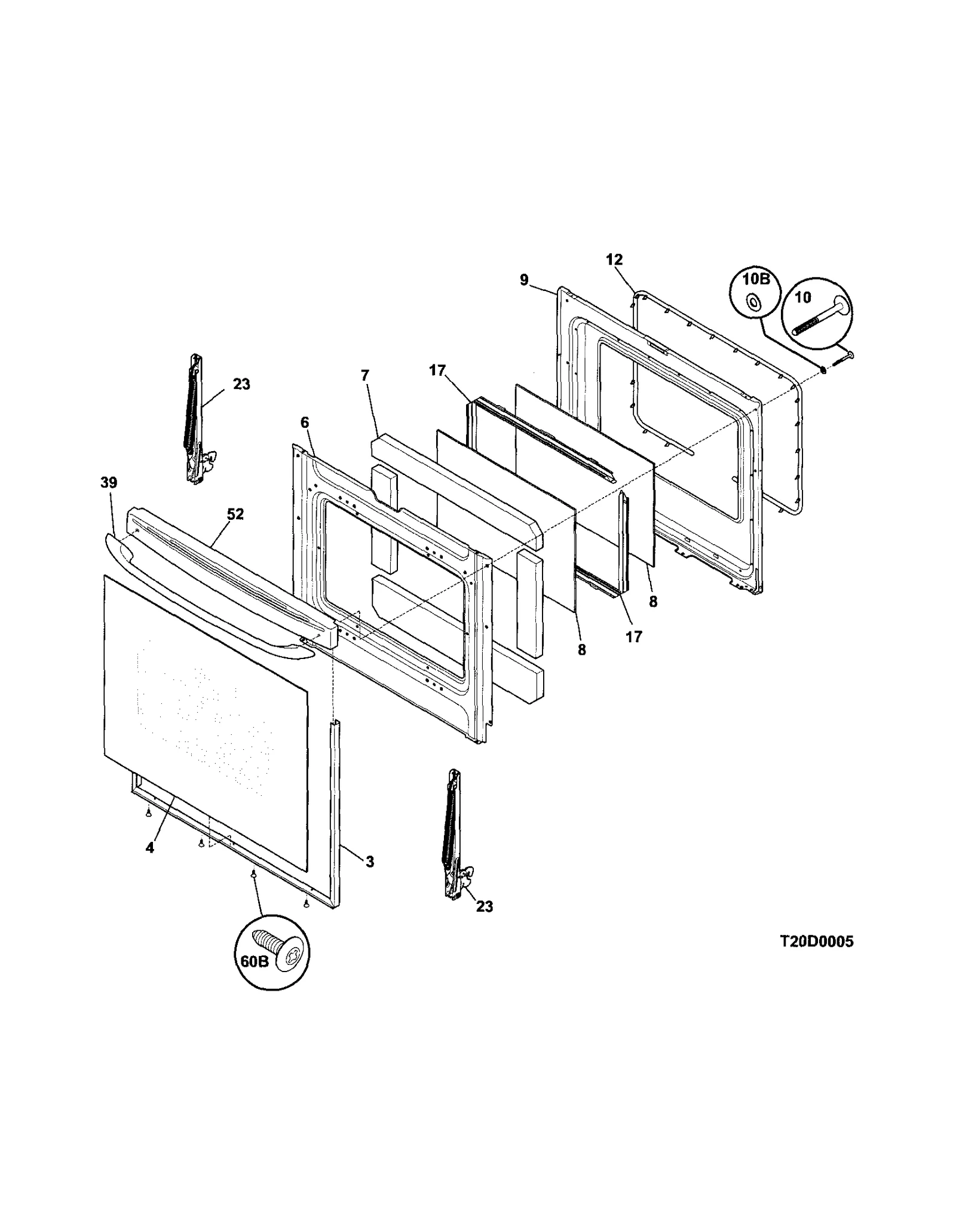 12
9
10B
10
23
7
17
6
39
52
8
17
8
4
3
23
60B
T20D0005