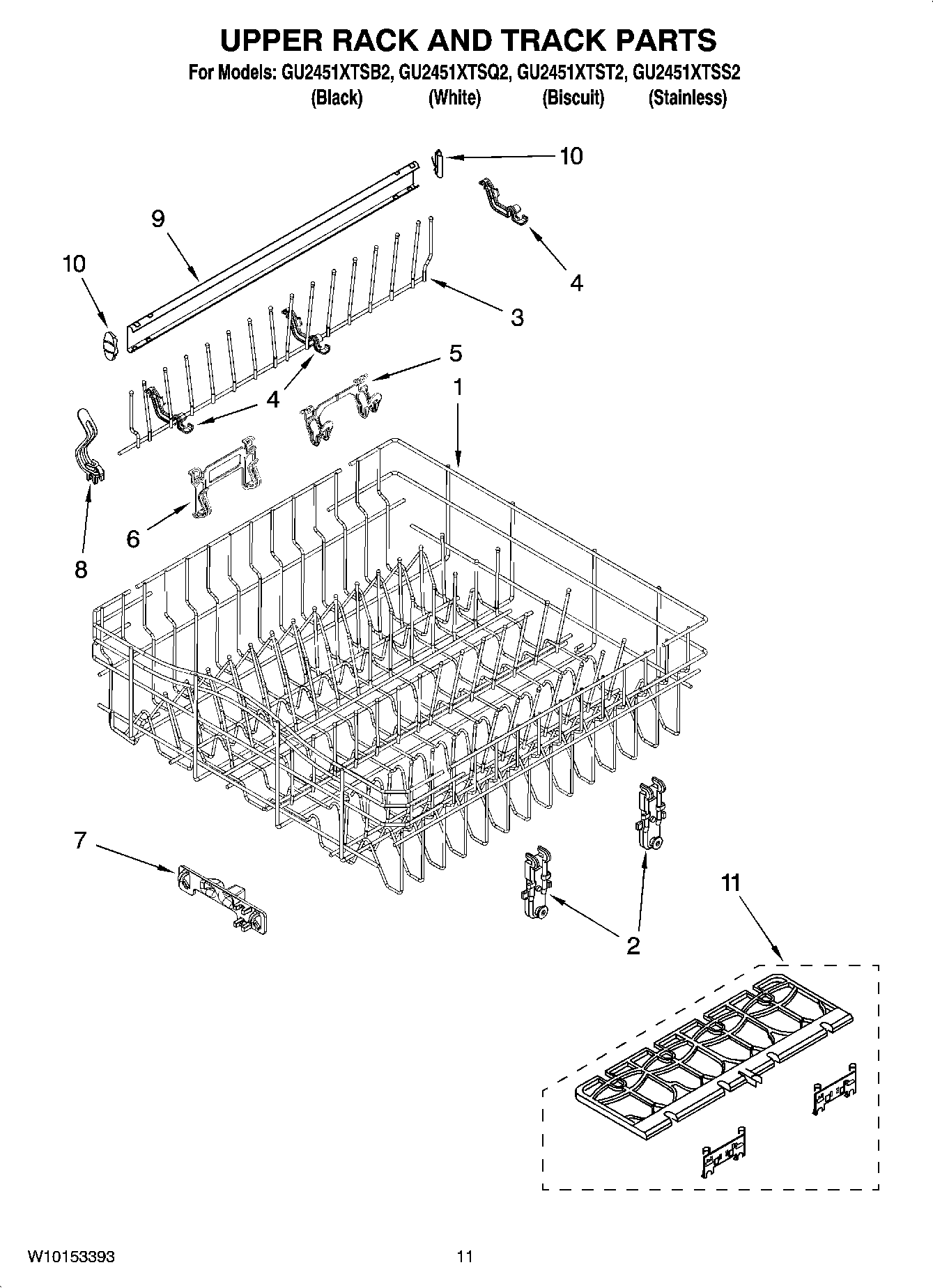 UPPER RACK AND TRACK PARTS

For Models: GU2451XTSB2, GU2451XTSQ2, GU2451XTST2, GU2451XTSS2
(Black) (White) (Biscuit) (Stainless)

10
9
10
4
3
5
4
1
8
6
7
2
11

W10153393
11