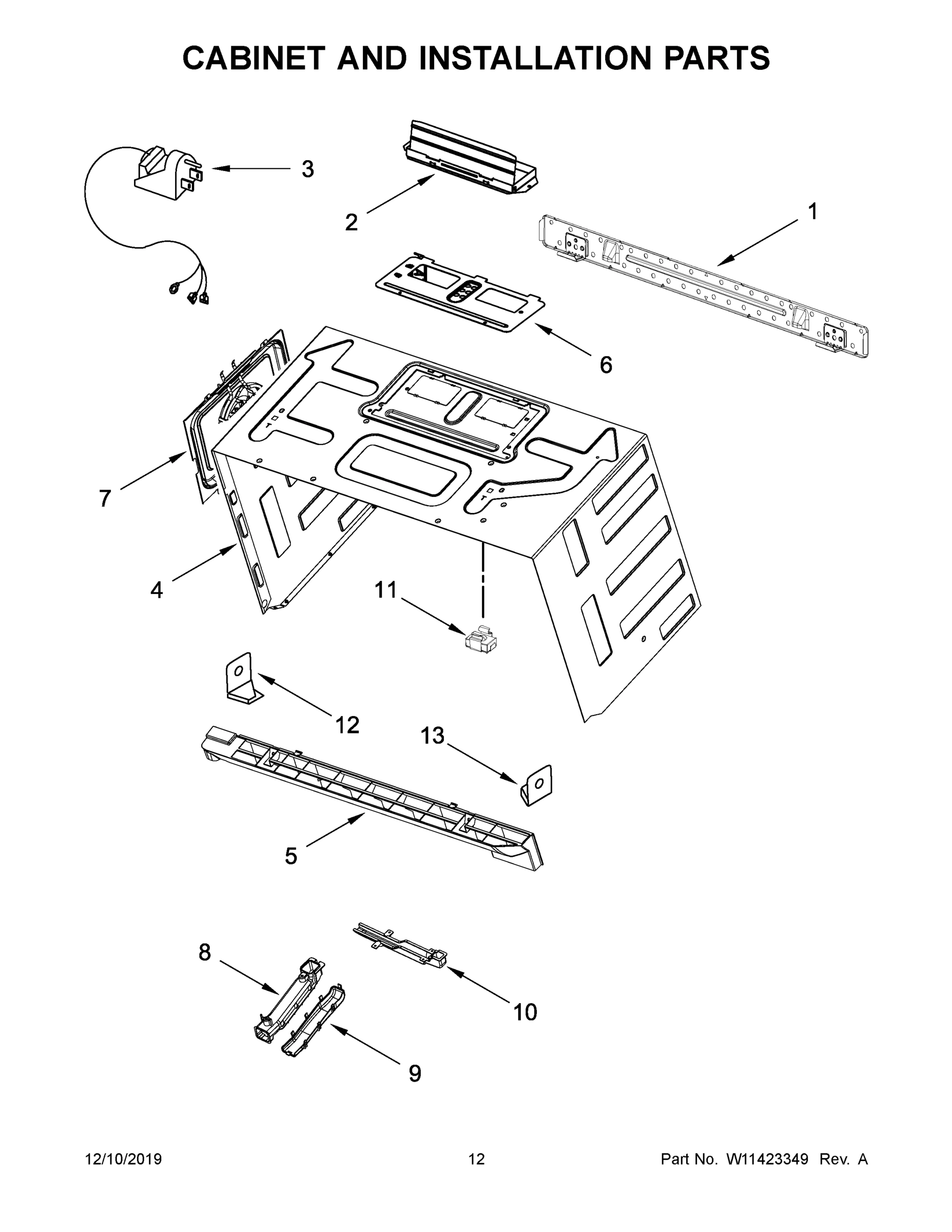 CABINET AND INSTALLATION PARTS

3

2

1

6

7

4

11

12

13

5

8

10

9

12/10/2019

12

Part No. W11423349 Rev. A